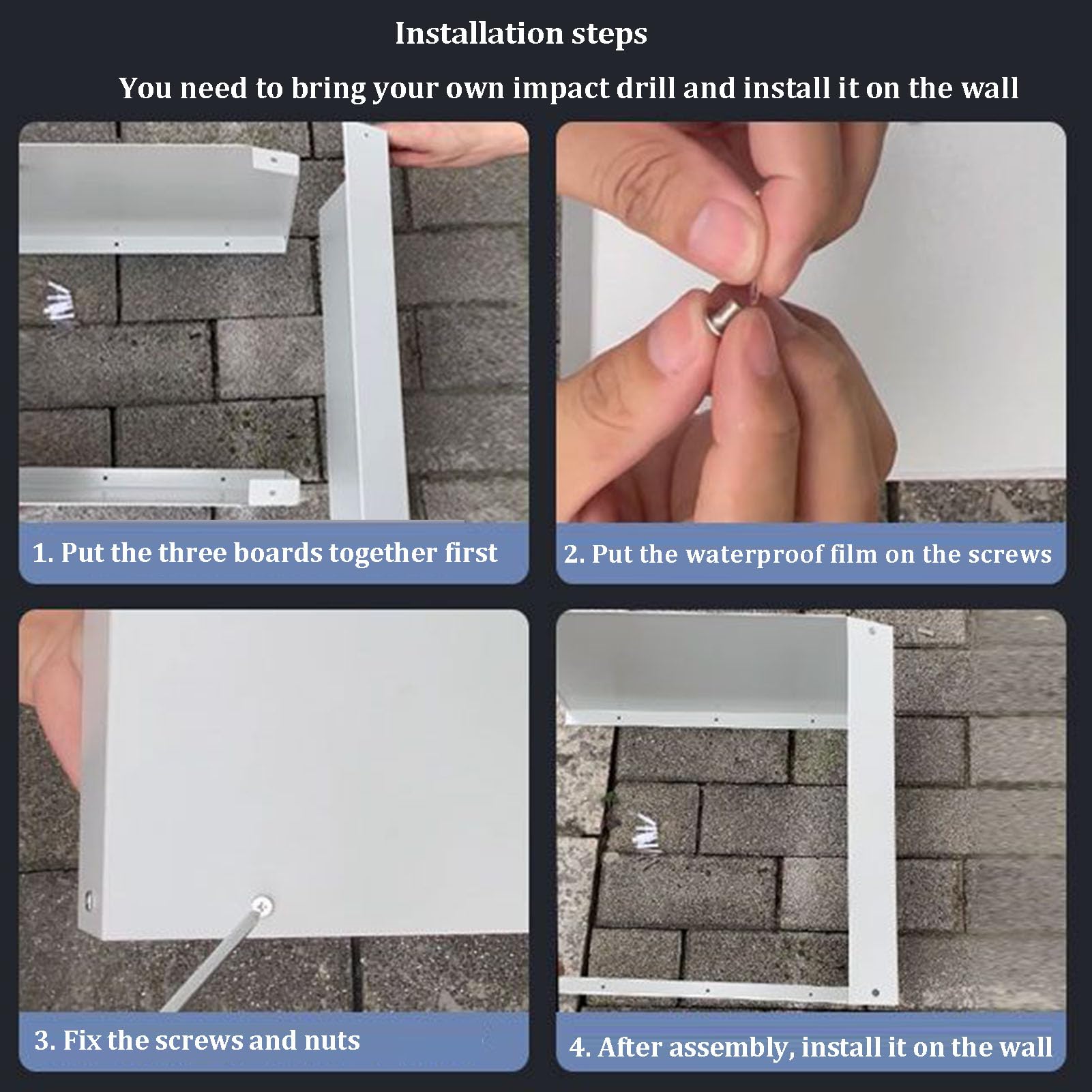 Installation steps

You need to bring your own impact drill and install it on the wall

1. Put the three boards together first

2. Put the waterproof film on the screws

3. Fix the screws and nuts

4. After assembly, install it on the wall