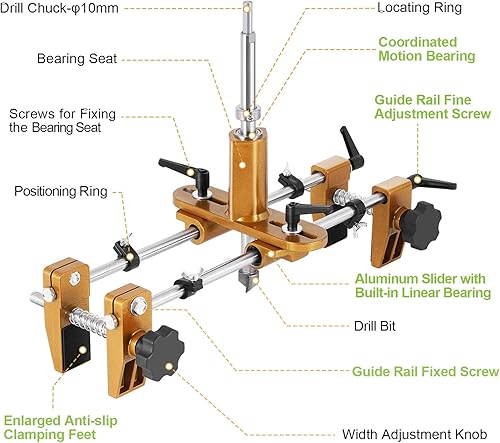 Drill Chuck-φ10mm

Locating Ring

Coordinated Motion Bearing

Bearing Seat

Guide Rail Fine Adjustment Screw

Screws for Fixing the Bearing Seat

Positioning Ring

Aluminum Slider with Built-in Linear Bearing

Drill Bit

Guide Rail Fixed Screw

Enlarged Anti-slip Clamping Feet

Width Adjustment Knob