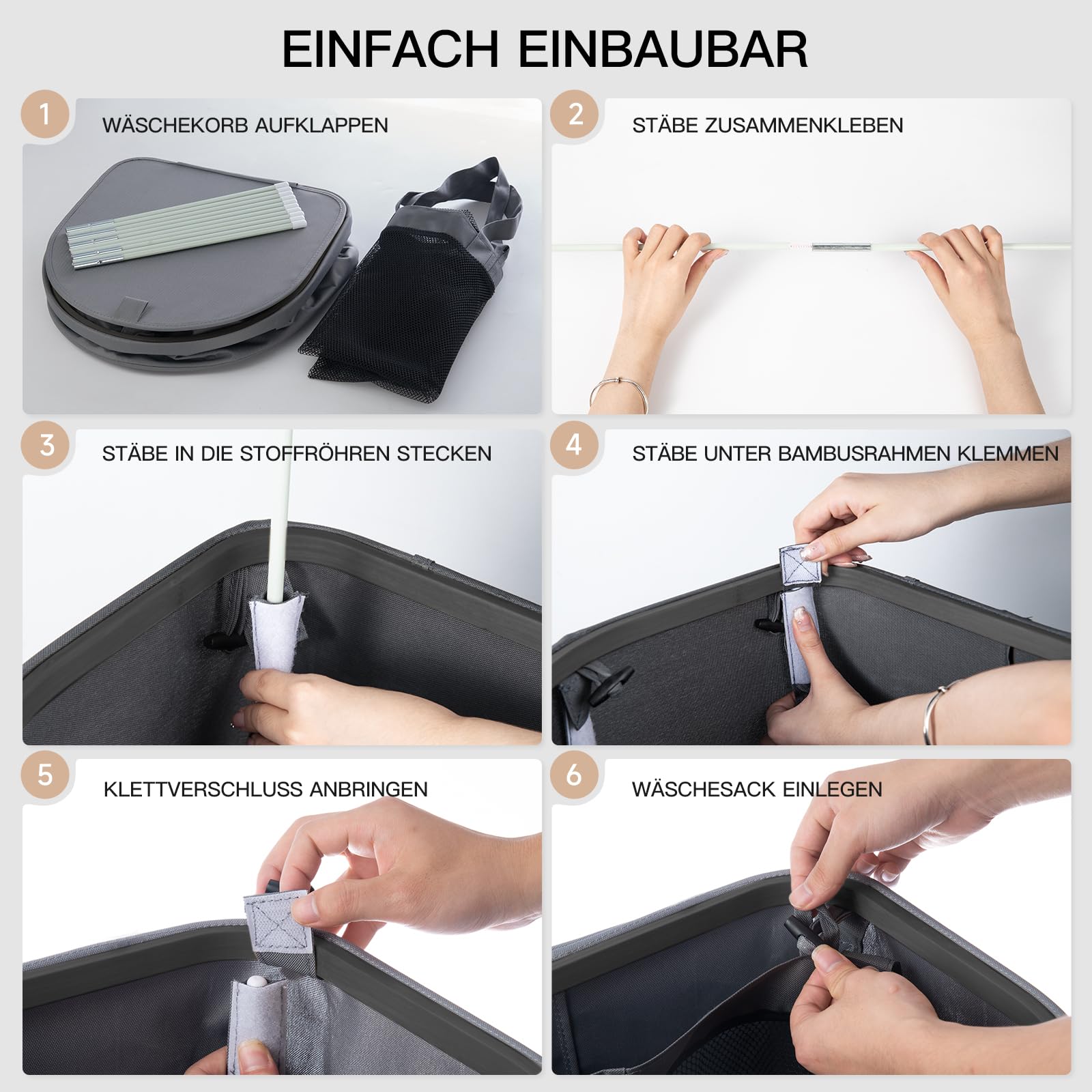 EINFACH EINBAUBAR

1 WÄSCHEKORB AUFKLAPPEN

2 STÄBE ZUSAMMENKLEBEN

3 STÄBE IN DIE STOFFRÖHREN STECKEN

4 STÄBE UNTER BAMBUSRAHMEN KLEMMEN

5 KLETTVERSCHLUSS ANBRINGEN

6 WÄSCHESACK EINLEGEN