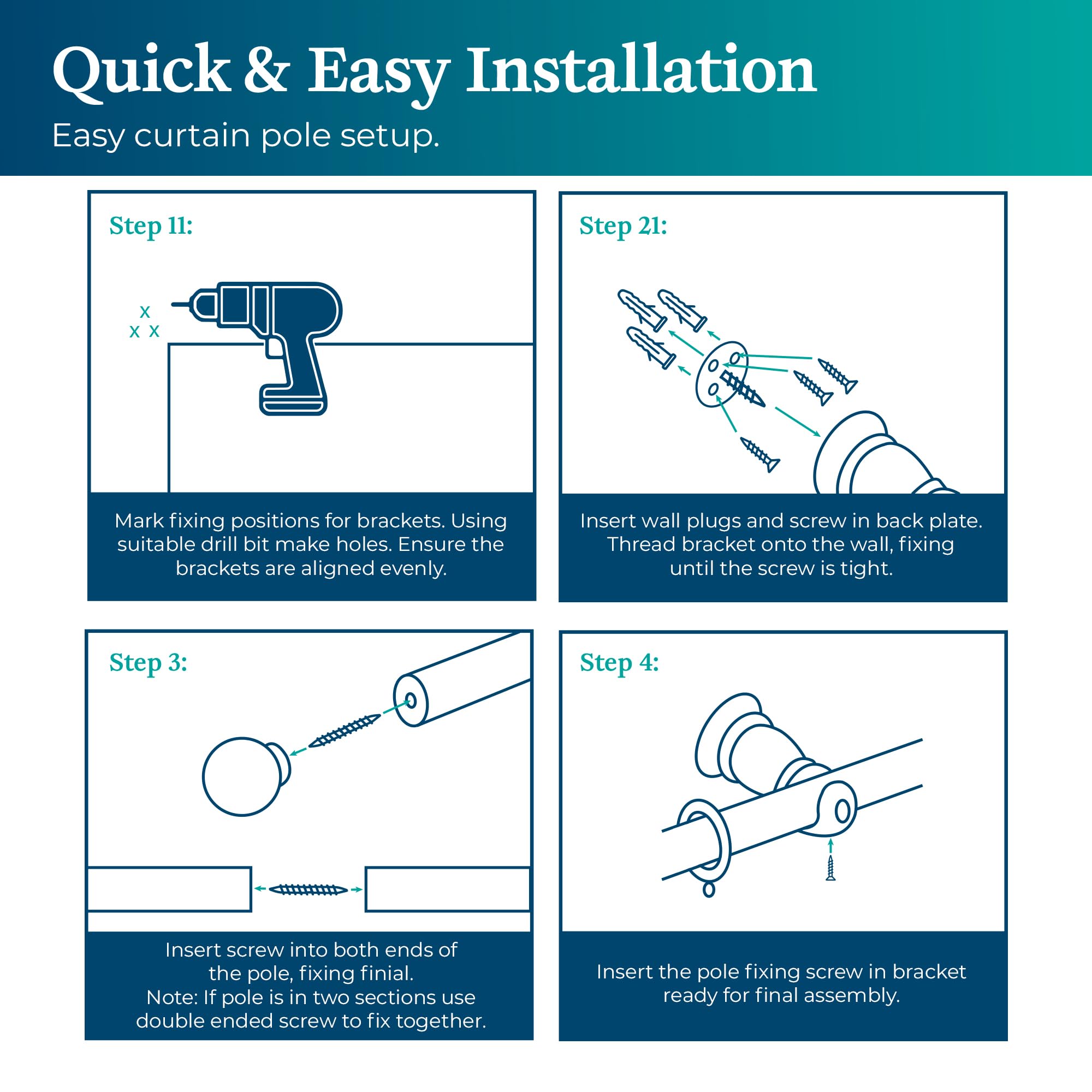 Quick & Easy Installation

Easy curtain pole setup.

Step 11:

x
x x

Mark fixing positions for brackets. Using suitable drill bit make holes. Ensure the brackets are aligned evenly.

Step 21:

Insert wall plugs and screw in back plate. Thread bracket onto the wall, fixing until the screw is tight.

Step 3:

Insert screw into both ends of the pole, fixing finial.
Note: If pole is in two sections use double ended screw to fix together.

Step 4:

Insert the pole fixing screw in bracket ready for final assembly.