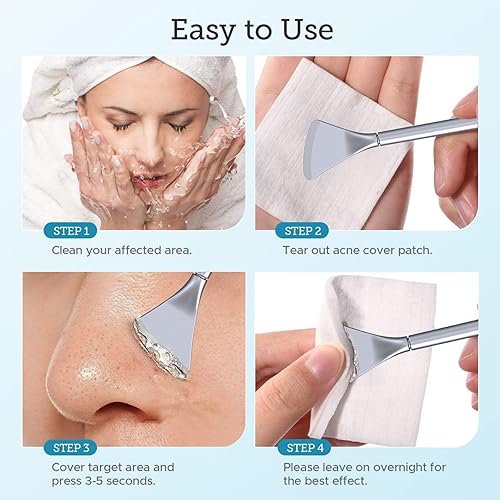 Easy to Use

STEP 1
Clean your affected area.

STEP 2
Tear out acne cover patch.

STEP 3
Cover target area and press 3-5 seconds.

STEP 4
Please leave on overnight for the best effect.