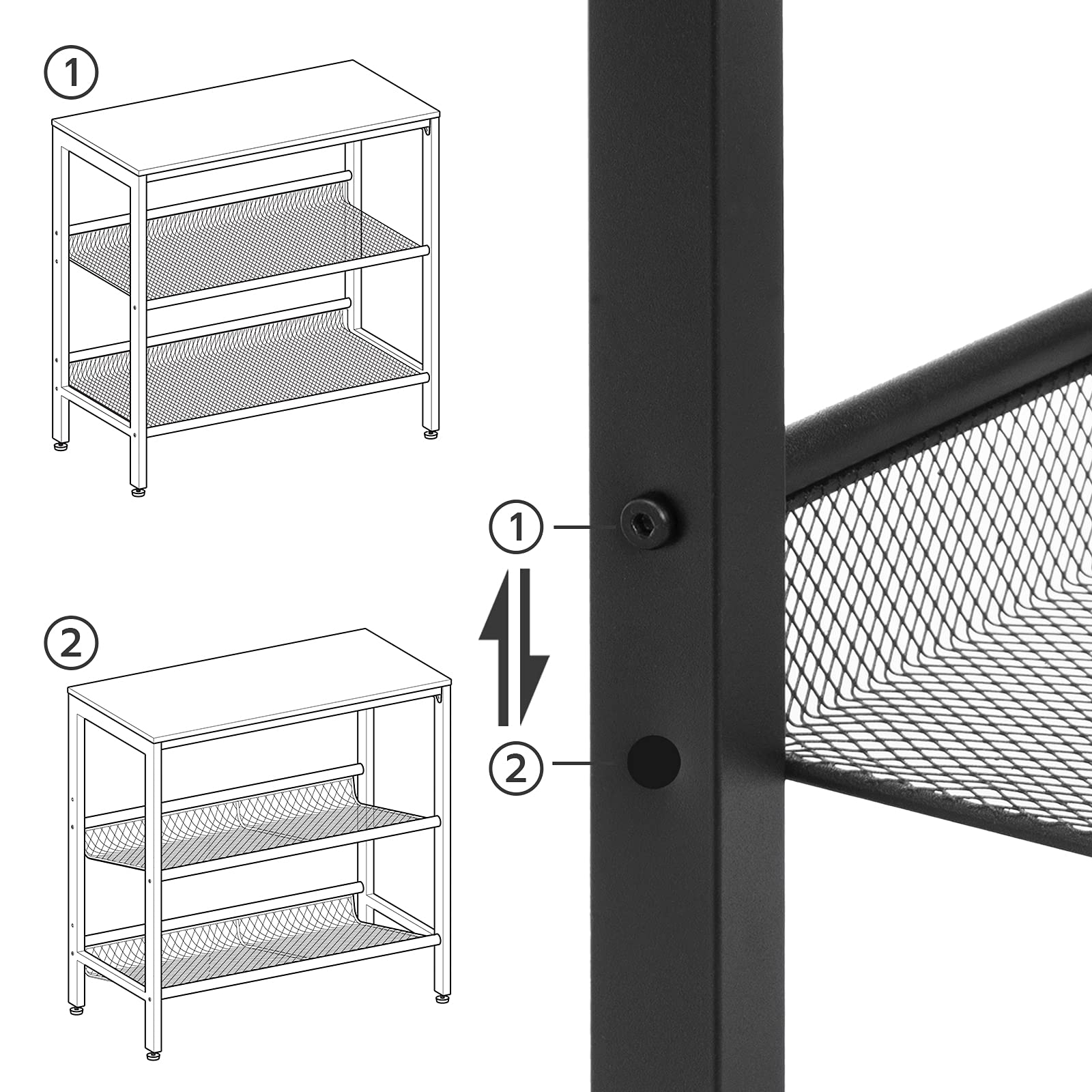 1

2

1

2