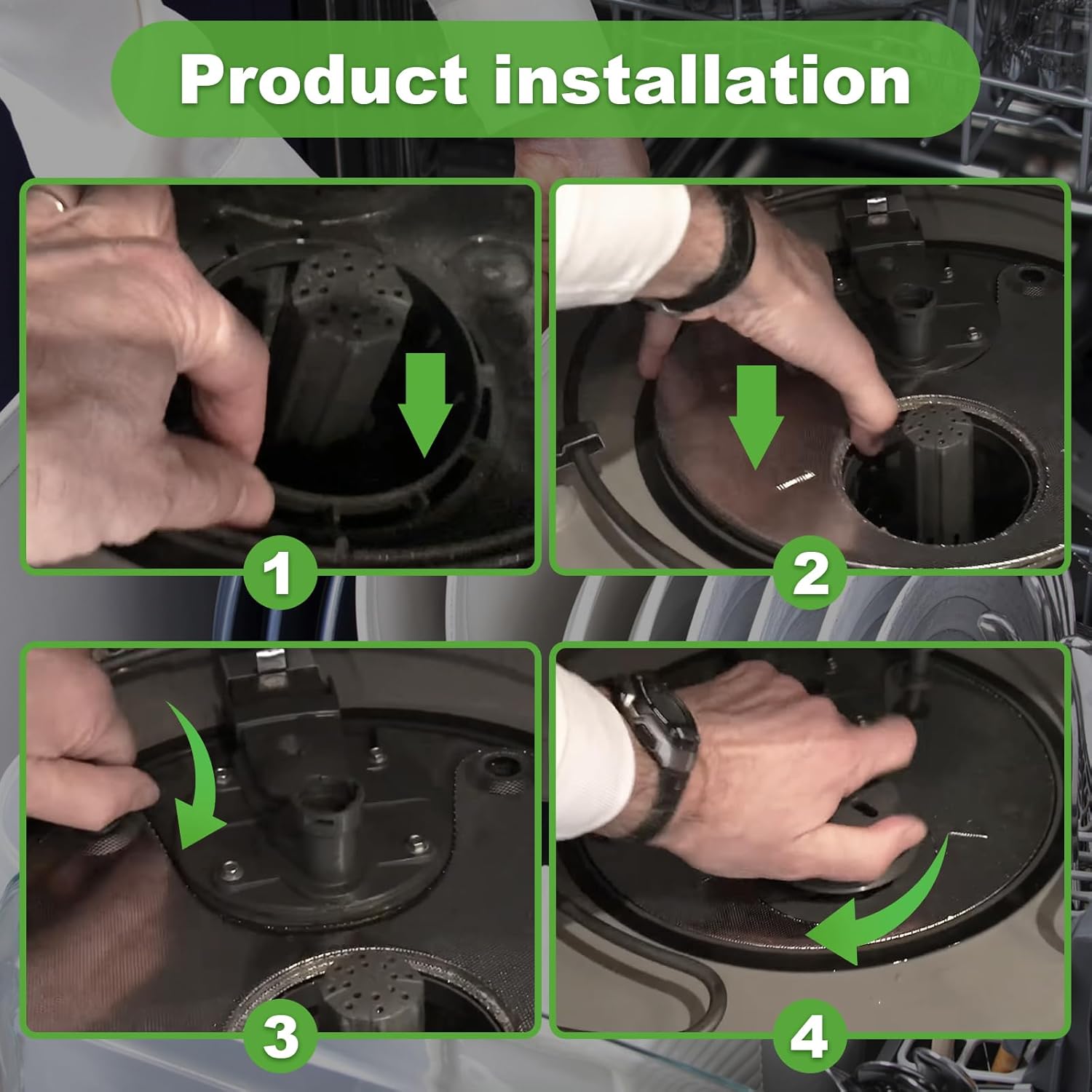 Product installation

1

2

3

4