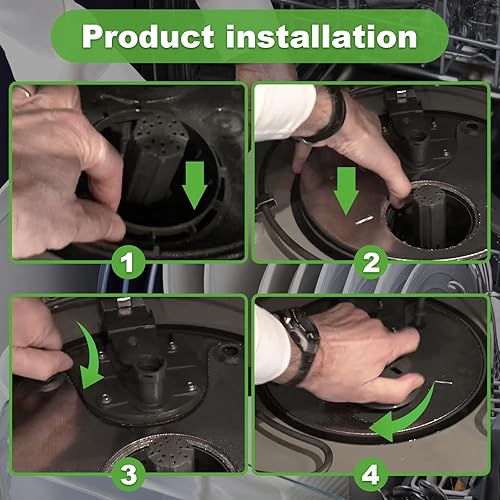 Product installation

1

2

3

4