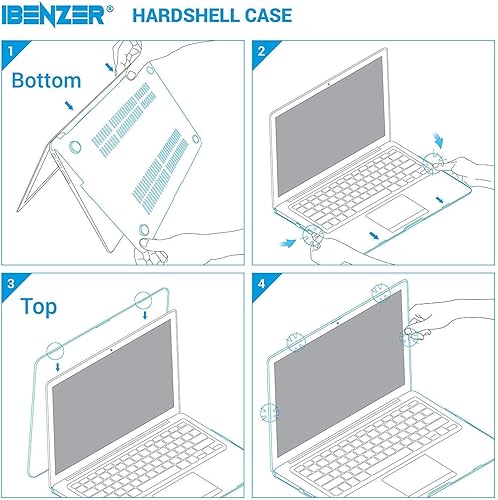 IBENZER® HARDSHELL CASE

1
Bottom

2

3
Top

4