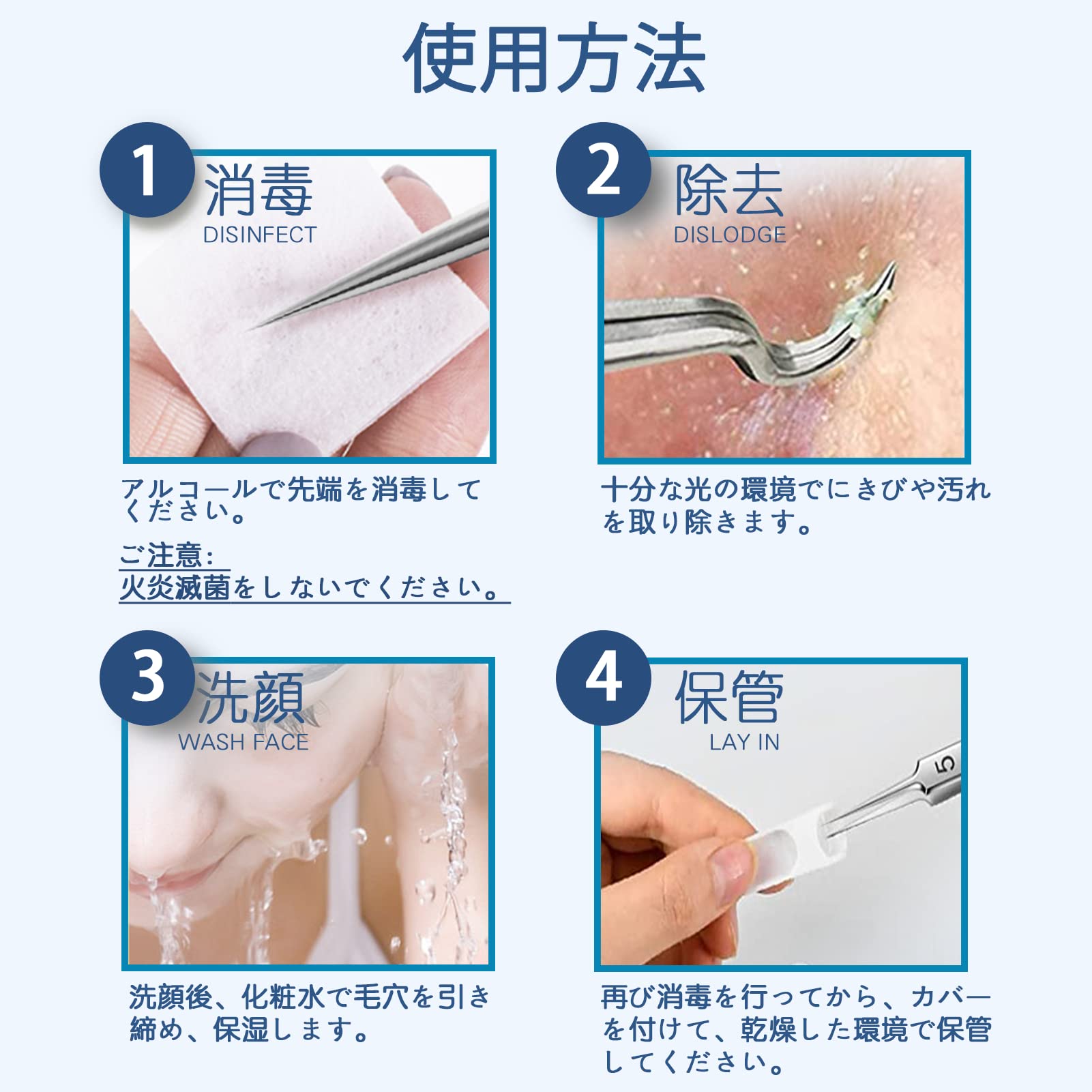 使用方法

1
消毒
DISINFECT

アルコールで先端を消毒してください。

ご注意:
火炎滅菌をしないでください。

2
除去
DISLODGE

十分な光の環境でにきびや汚れを取り除きます。

3
洗顔
WASH FACE

洗顔後、化粧水で毛穴を引き締め、保湿します。

4
保管
LAY IN

5

再び消毒を行ってから、カバーを付けて、乾燥した環境で保管してください。