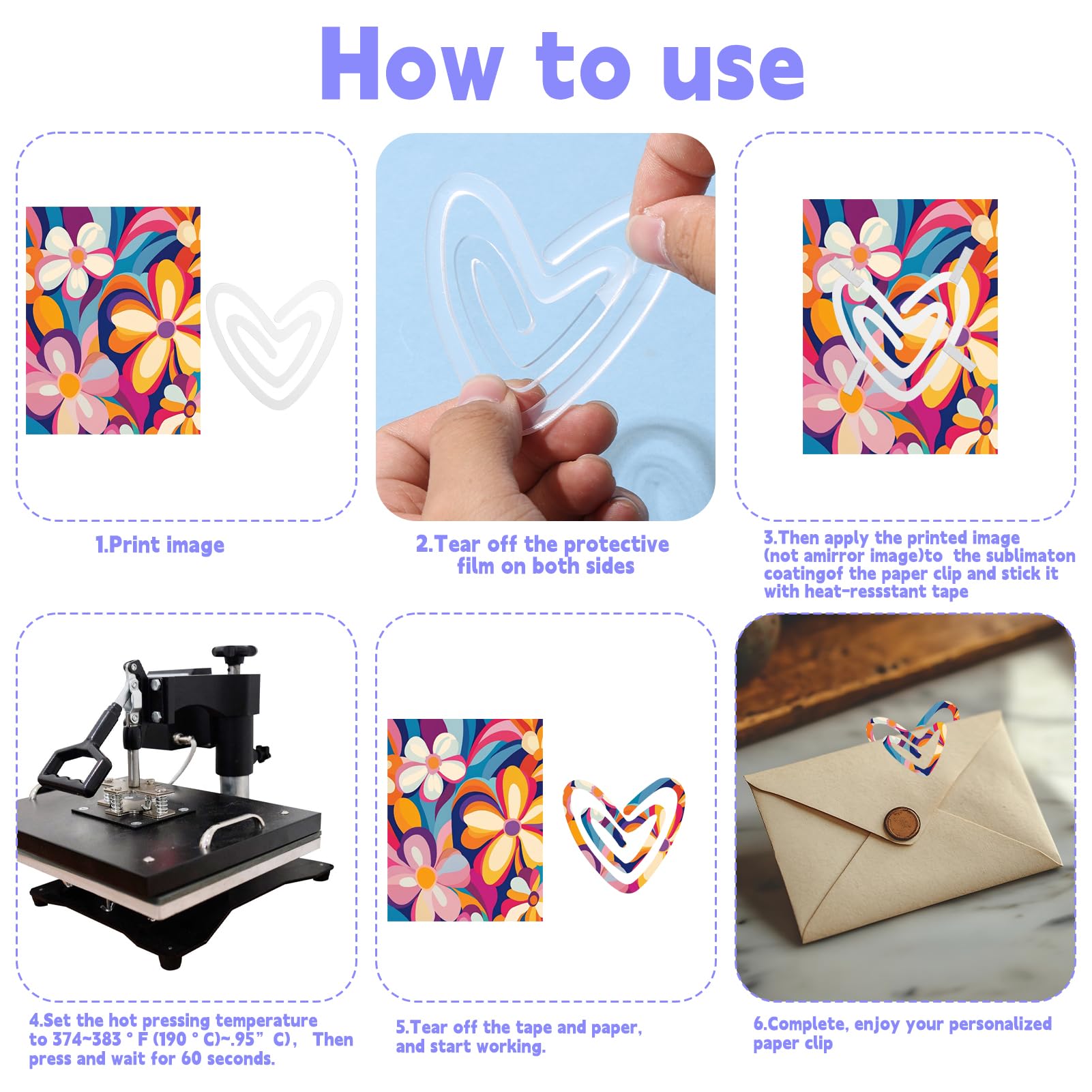 How to use

1.Print image

2.Tear off the protective film on both sides

3.Then apply the printed image (not amirror image)to the sublimaton coatingof the paper clip and stick it with heat-ressstant tape

4.Set the hot pressing temperature to 374~383 ° F (190 ° C)~.95" C), Then press and wait for 60 seconds.

5.Tear off the tape and paper, and start working.

6.Complete, enjoy your personalized paper clip