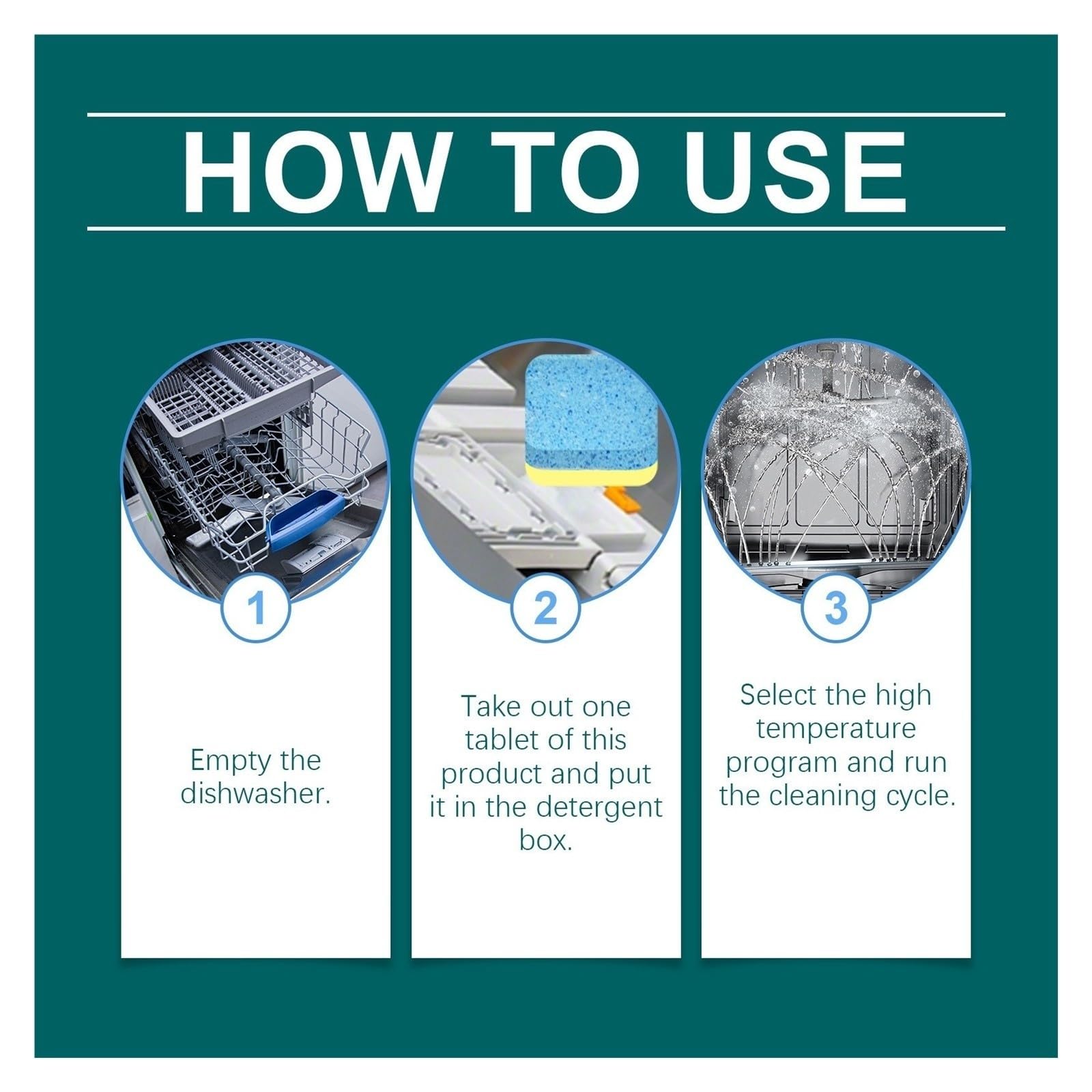 HOW TO USE

1

Empty the dishwasher.

2

Take out one tablet of this product and put it in the detergent box.

3

Select the high temperature program and run the cleaning cycle.