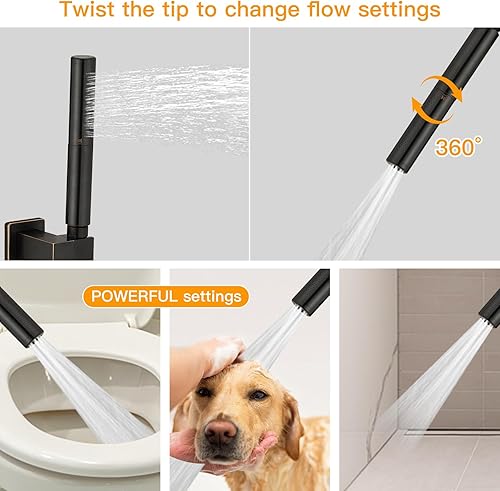 Twist the tip to change flow settings

360°

POWERFUL settings