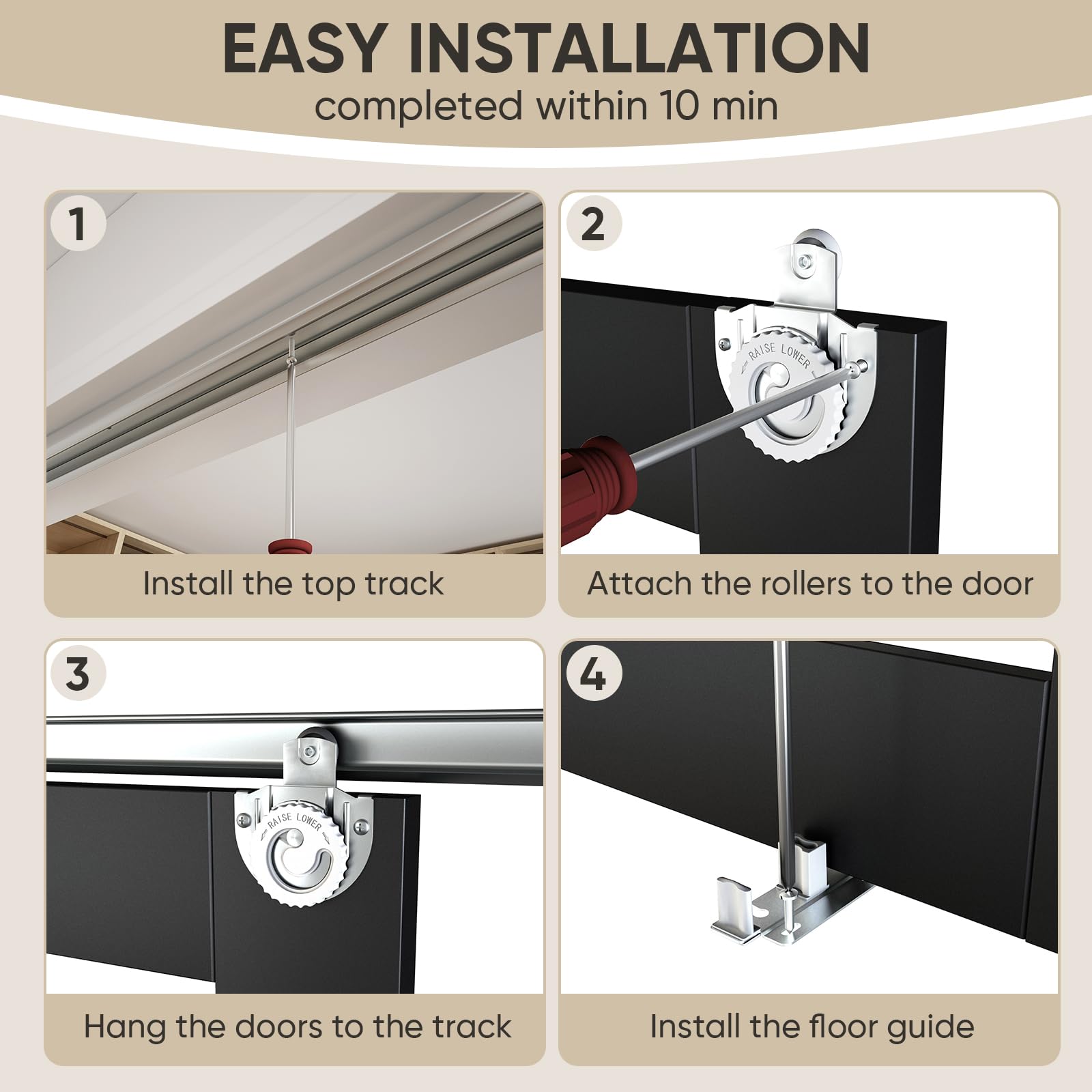 EASY INSTALLATION
completed within 10 min

1

Install the top track

2

RAISE LOWER

Attach the rollers to the door

3

RAISE LOWER

Hang the doors to the track

4

Install the floor guide