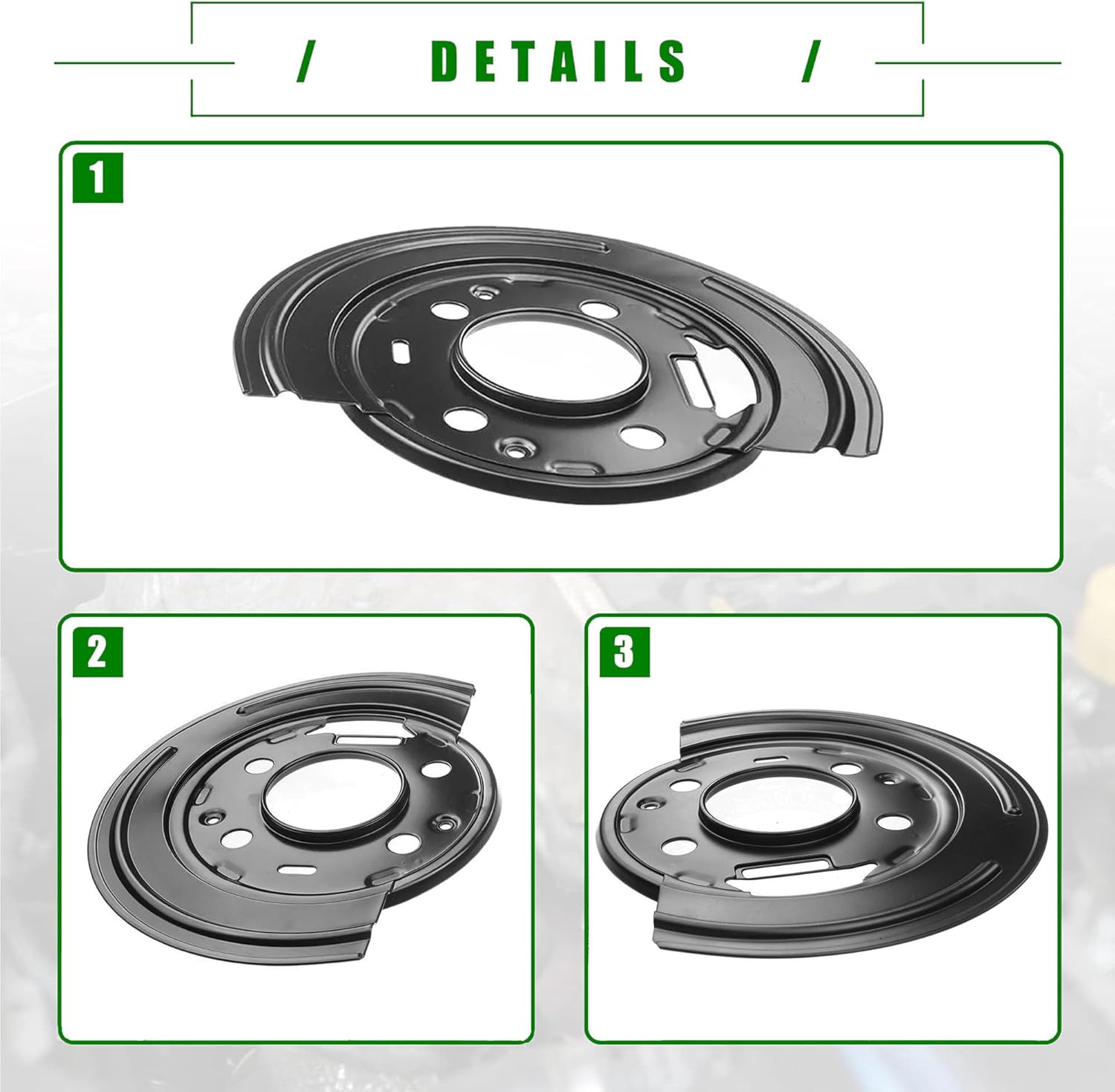 / DETAILS /

1

2

3