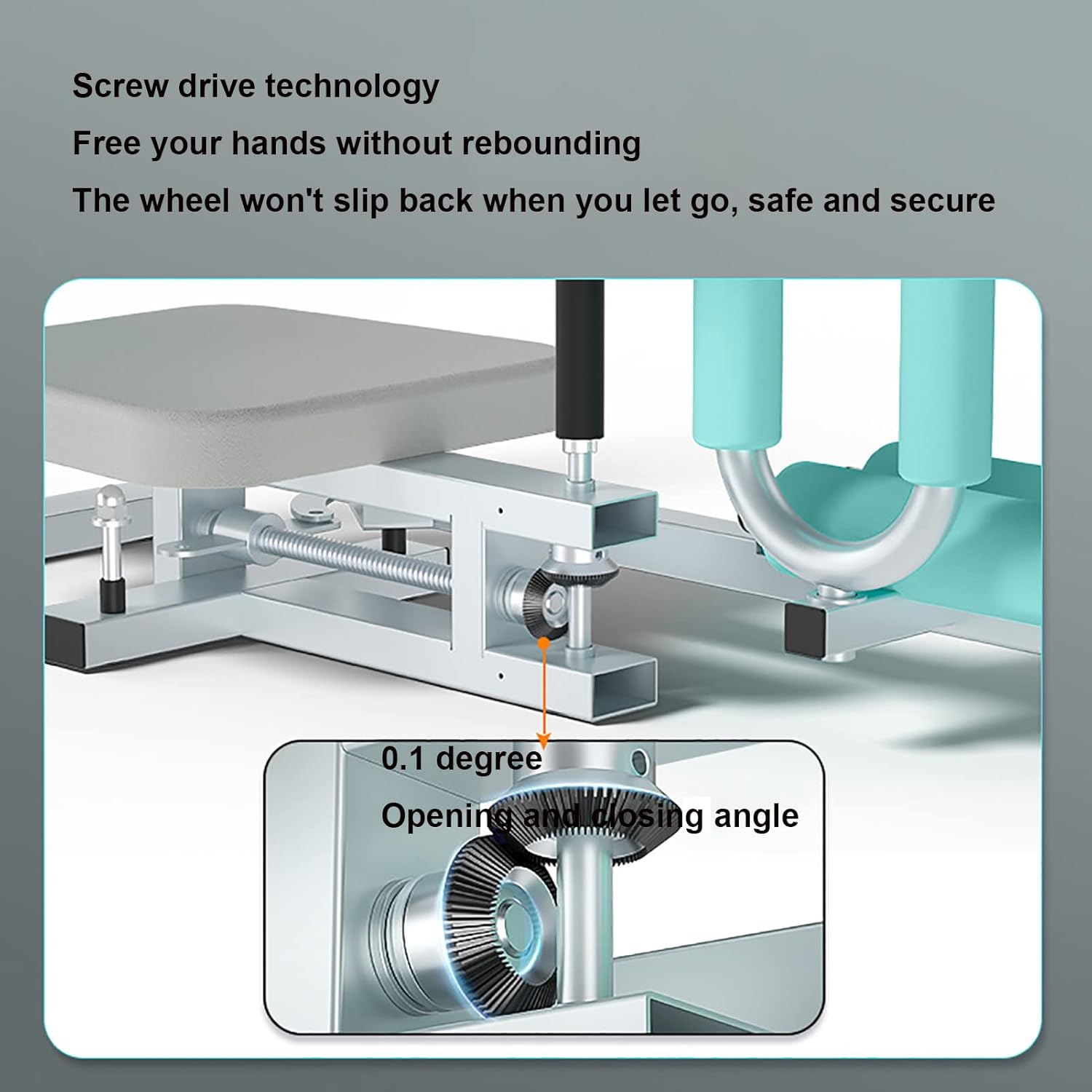 Screw drive technology

Free your hands without rebounding

The wheel won't slip back when you let go, safe and secure

0.1 degree

Opening and closing angle