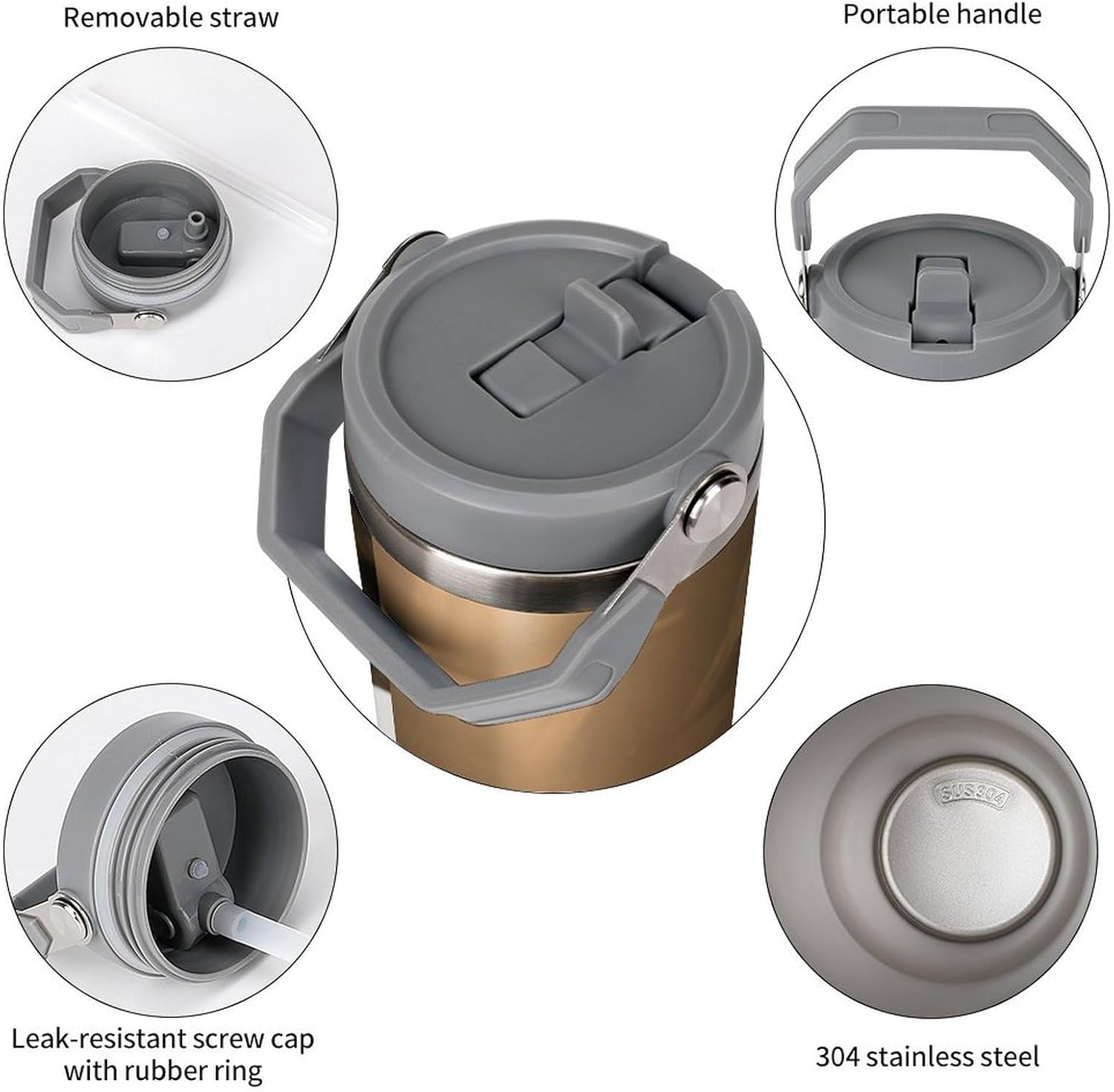 Removable straw

Portable handle

SUS304

Leak-resistant screw cap with rubber ring

304 stainless steel