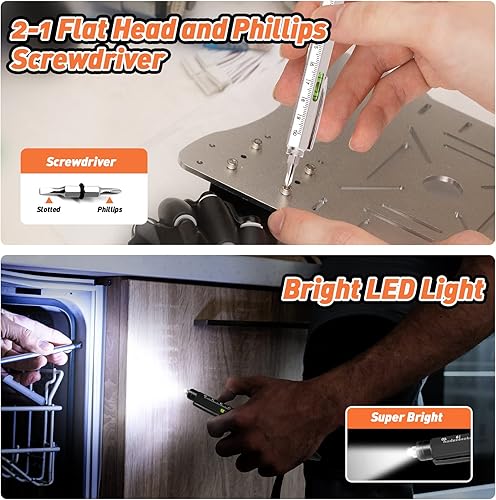 2-1 Flat Head and Phillips Screwdriver

Screwdriver

Slotted

Phillips

Bright LED Light

Super Bright