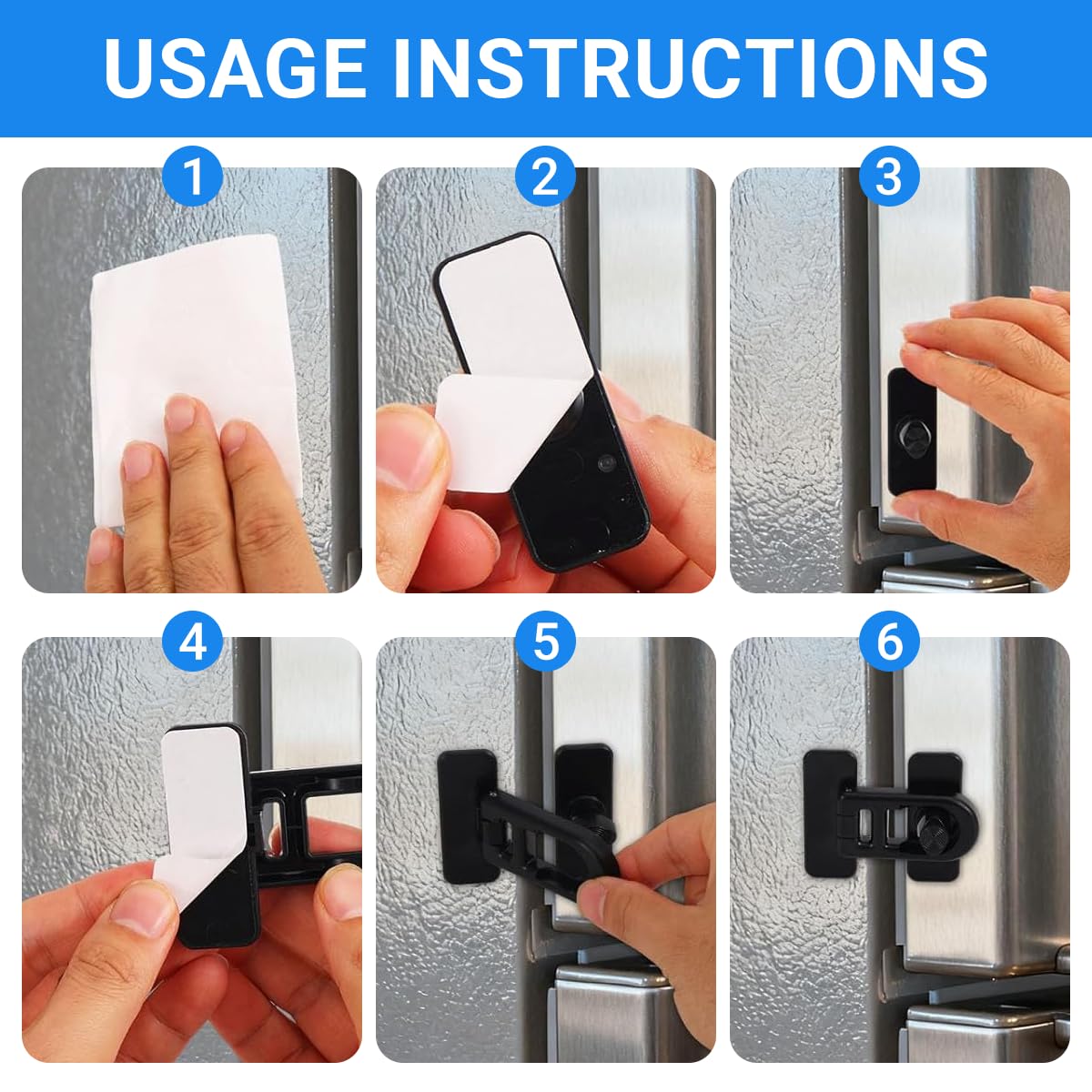 USAGE INSTRUCTIONS

1

2

3

4

5

6