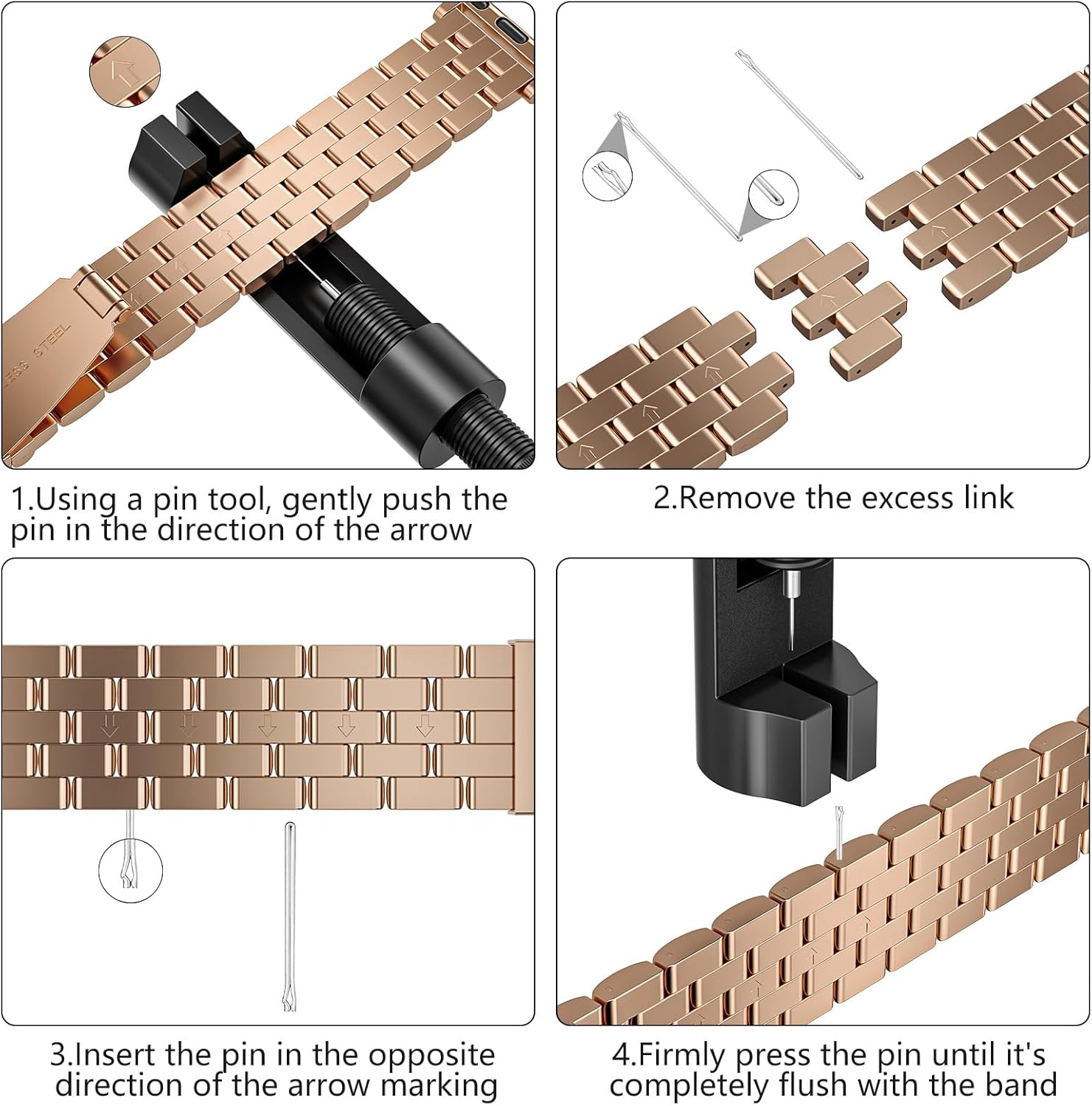 LESS STEEL

1.Using a pin tool, gently push the pin in the direction of the arrow

2.Remove the excess link

3.Insert the pin in the opposite direction of the arrow marking

4.Firmly press the pin until it's completely flush with the band