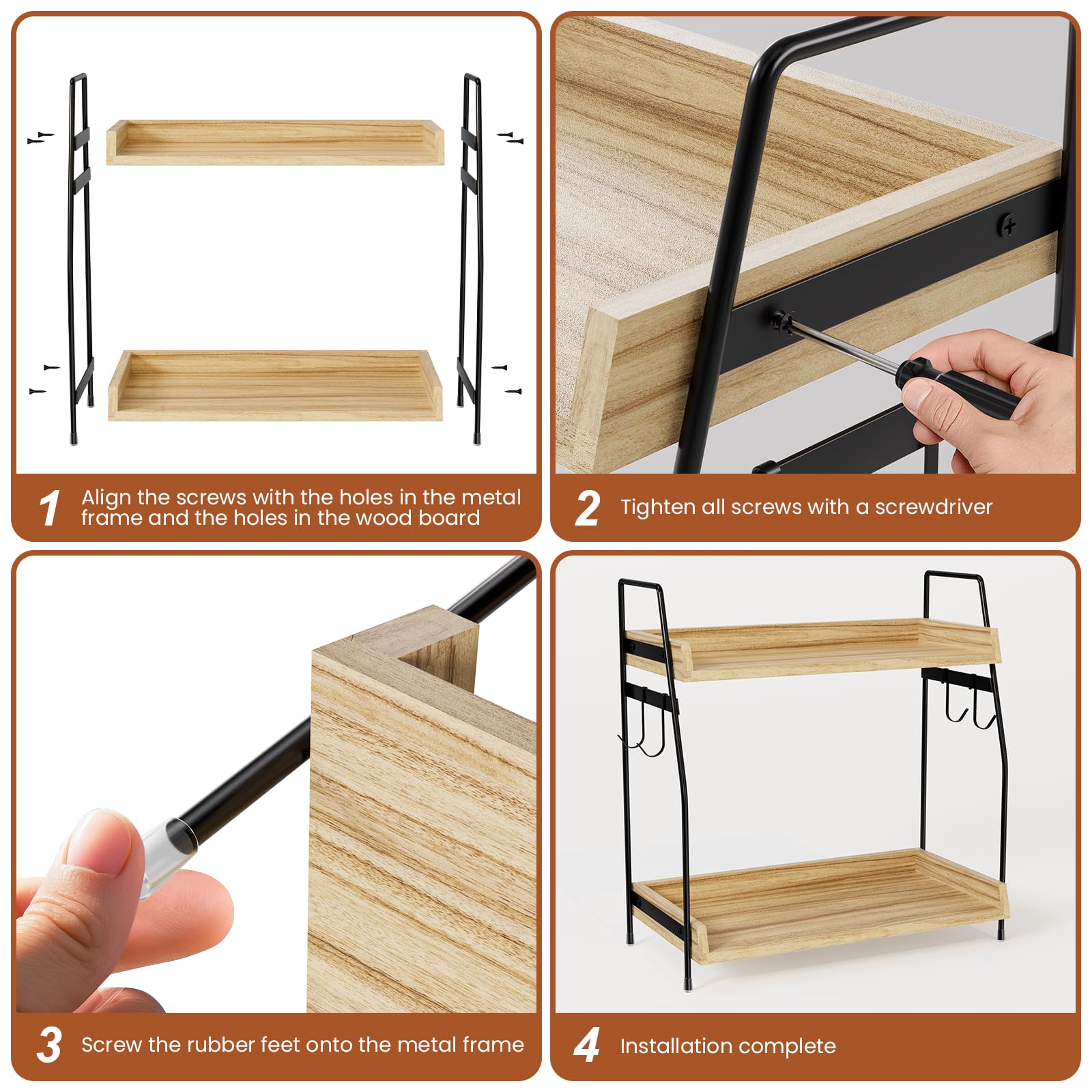 1 Align the screws with the holes in the metal frame and the holes in the wood board

2 Tighten all screws with a screwdriver

3 Screw the rubber feet onto the metal frame

4 Installation complete