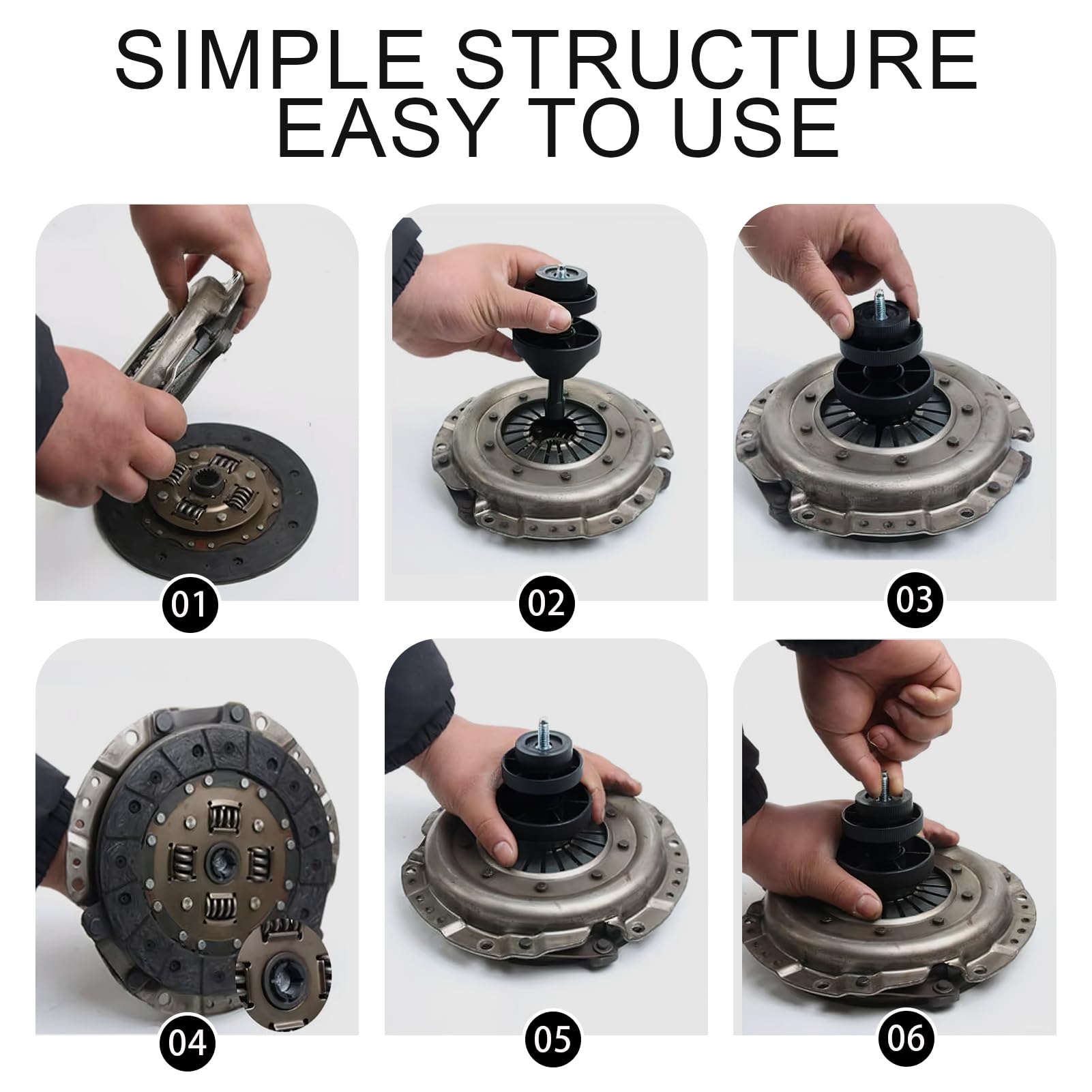 SIMPLE STRUCTURE
EASY TO USE

01

02

03

04

05

06