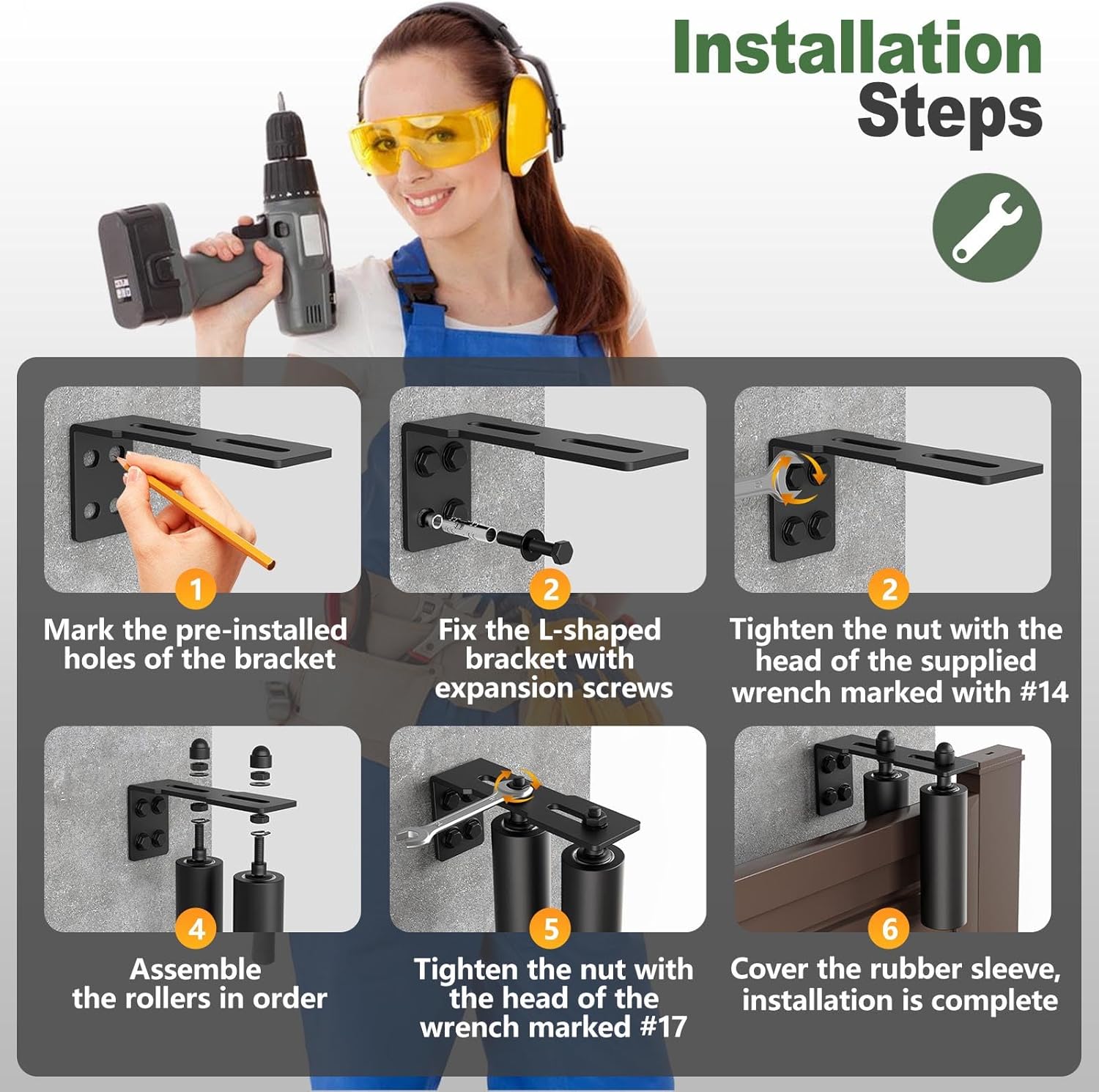 Installation Steps

1
Mark the pre-installed holes of the bracket

2
Fix the L-shaped bracket with expansion screws

2
Tighten the nut with the head of the supplied wrench marked with #14

4
Assemble the rollers in order

5
Tighten the nut with the head of the wrench marked #17

6
Cover the rubber sleeve, installation is complete