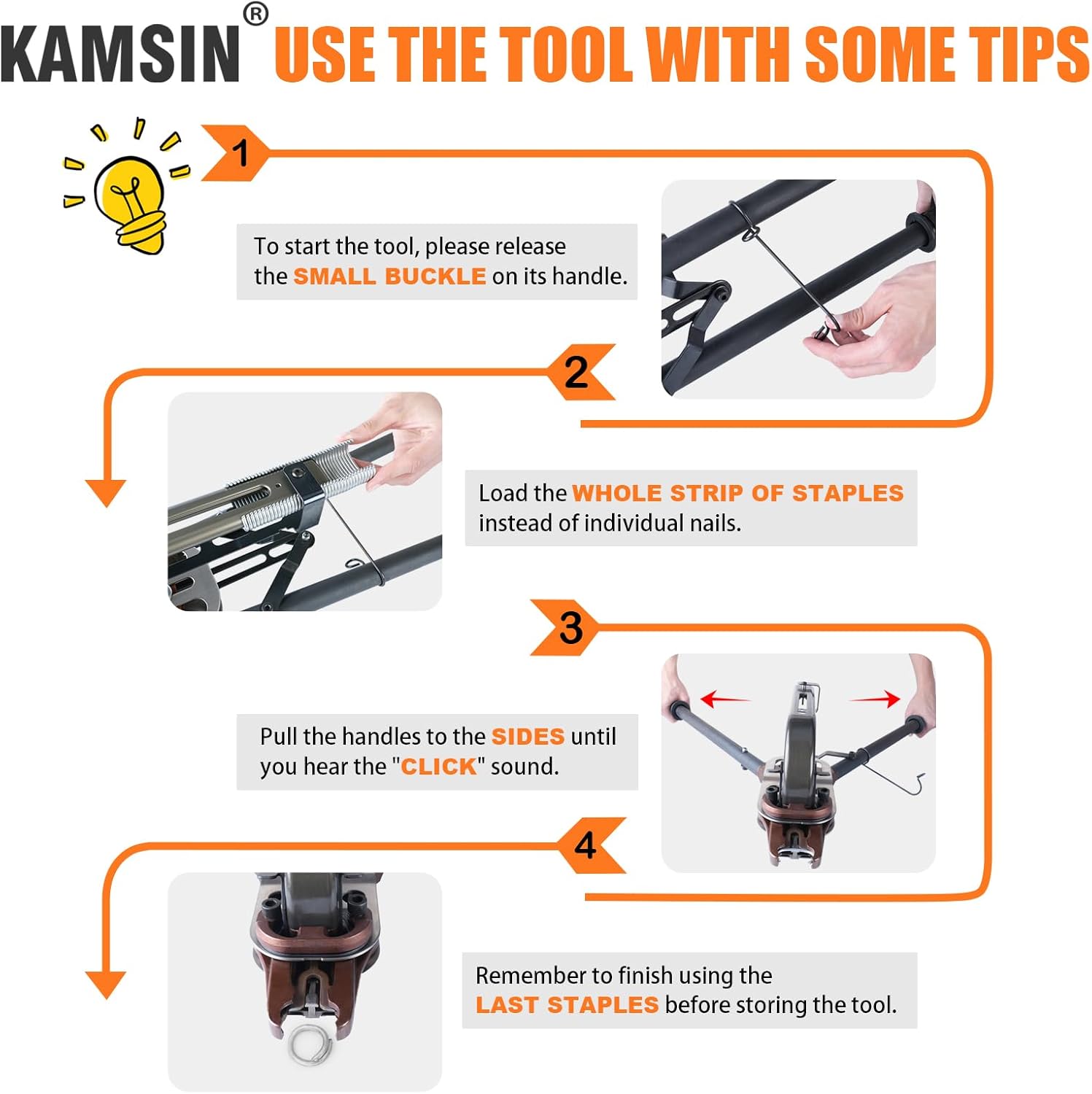 KAMSIN® USE THE TOOL WITH SOME TIPS

1

To start the tool, please release the SMALL BUCKLE on its handle.

2

Load the WHOLE STRIP OF STAPLES instead of individual nails.

3

Pull the handles to the SIDES until you hear the "CLICK" sound.

4

Remember to finish using the LAST STAPLES before storing the tool.