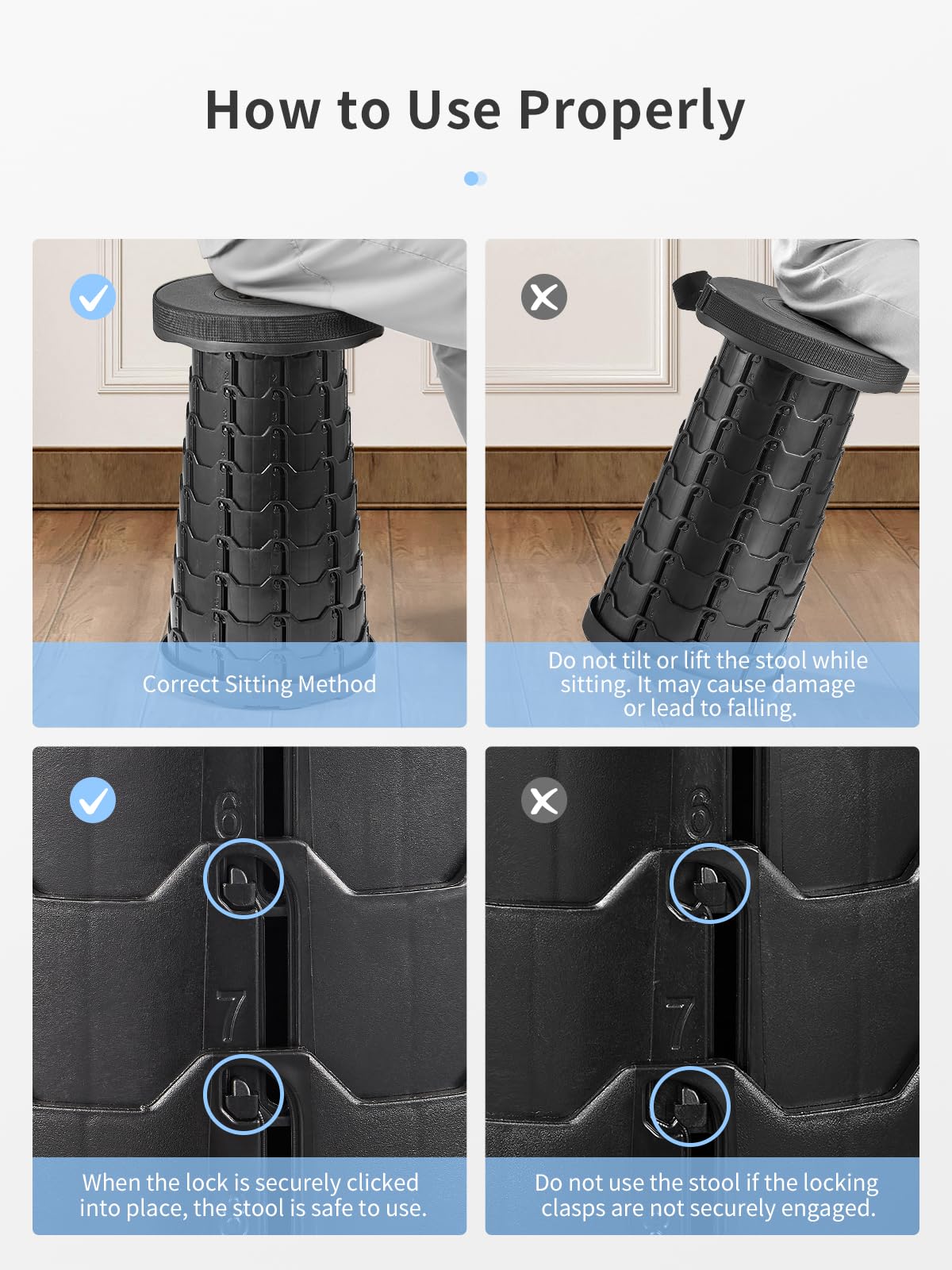 How to Use Properly

Correct Sitting Method

Do not tilt or lift the stool while sitting. It may cause damage or lead to falling.

6

7

When the lock is securely clicked into place, the stool is safe to use.

6

7

Do not use the stool if the locking clasps are not securely engaged.