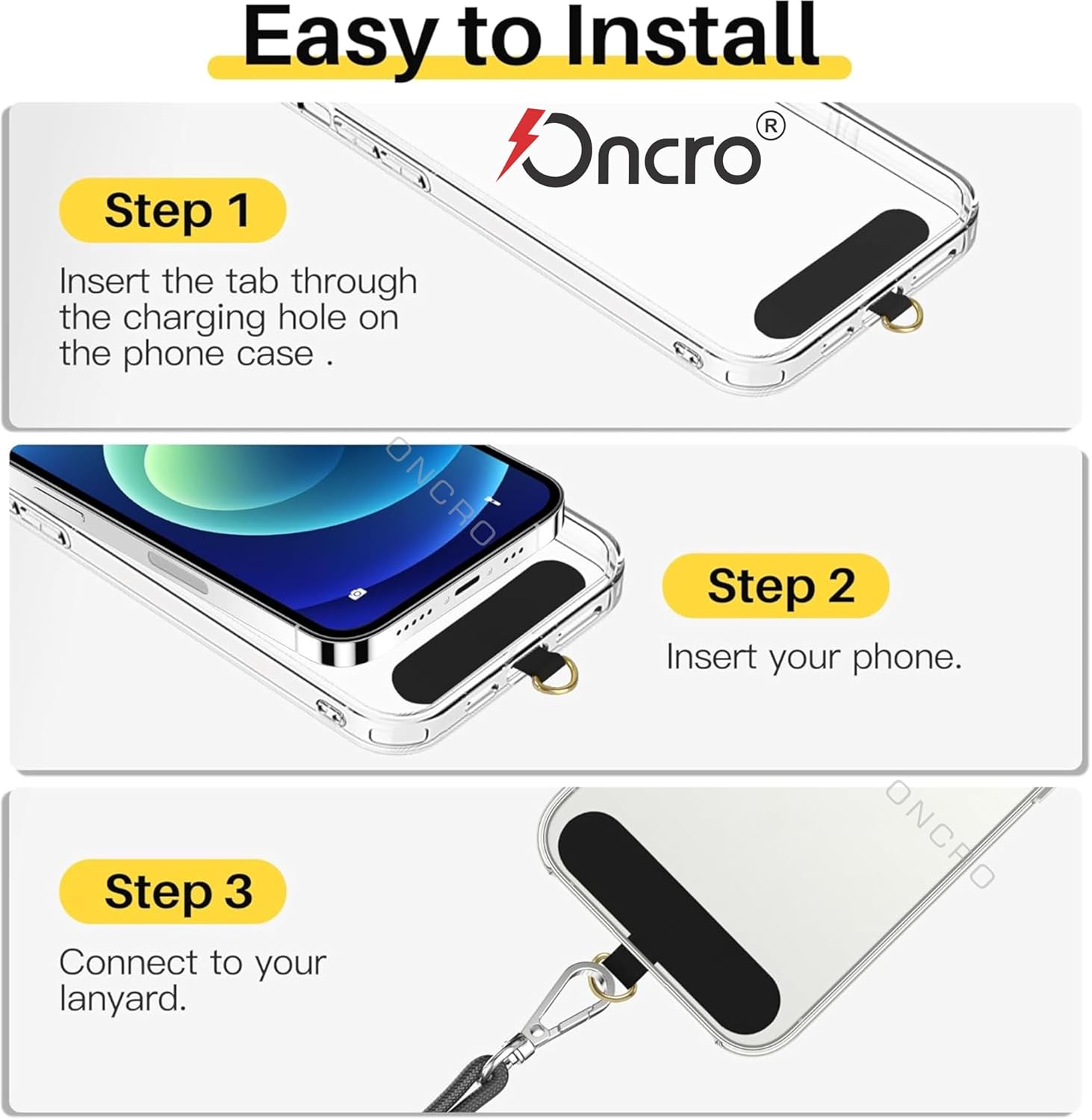 Easy to Install

Oncro®

Step 1

Insert the tab through the charging hole on the phone case .

ONCRO

Step 2

Insert your phone.

ONCRO

Step 3

Connect to your lanyard.