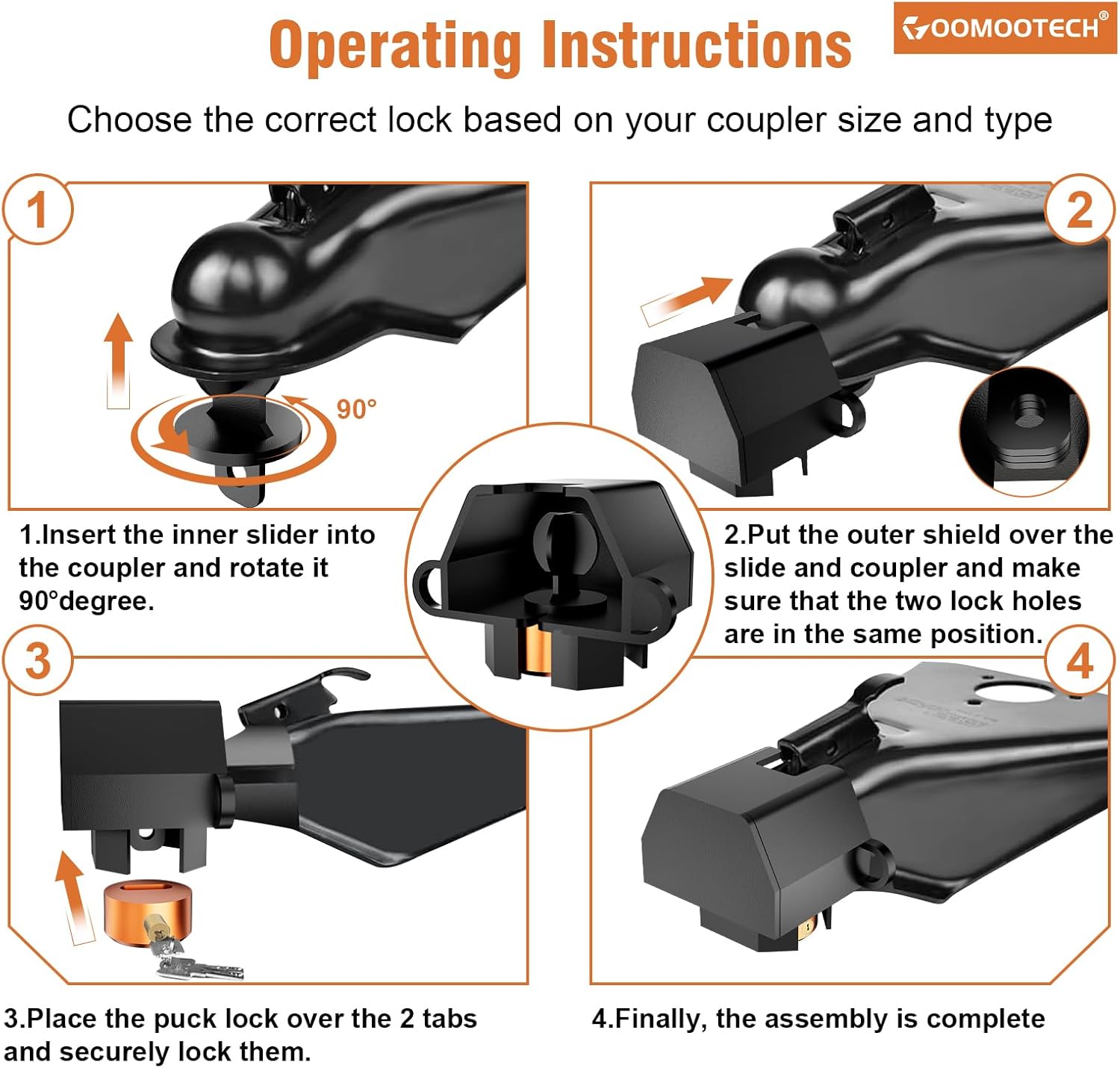 Operating Instructions

GOOMOOTECH®

Choose the correct lock based on your coupler size and type

1

90°

2

1.Insert the inner slider into the coupler and rotate it 90°degree.

2.Put the outer shield over the slide and coupler and make sure that the two lock holes are in the same position.

3

4

3.Place the puck lock over the 2 tabs and securely lock them.

4.Finally, the assembly is complete