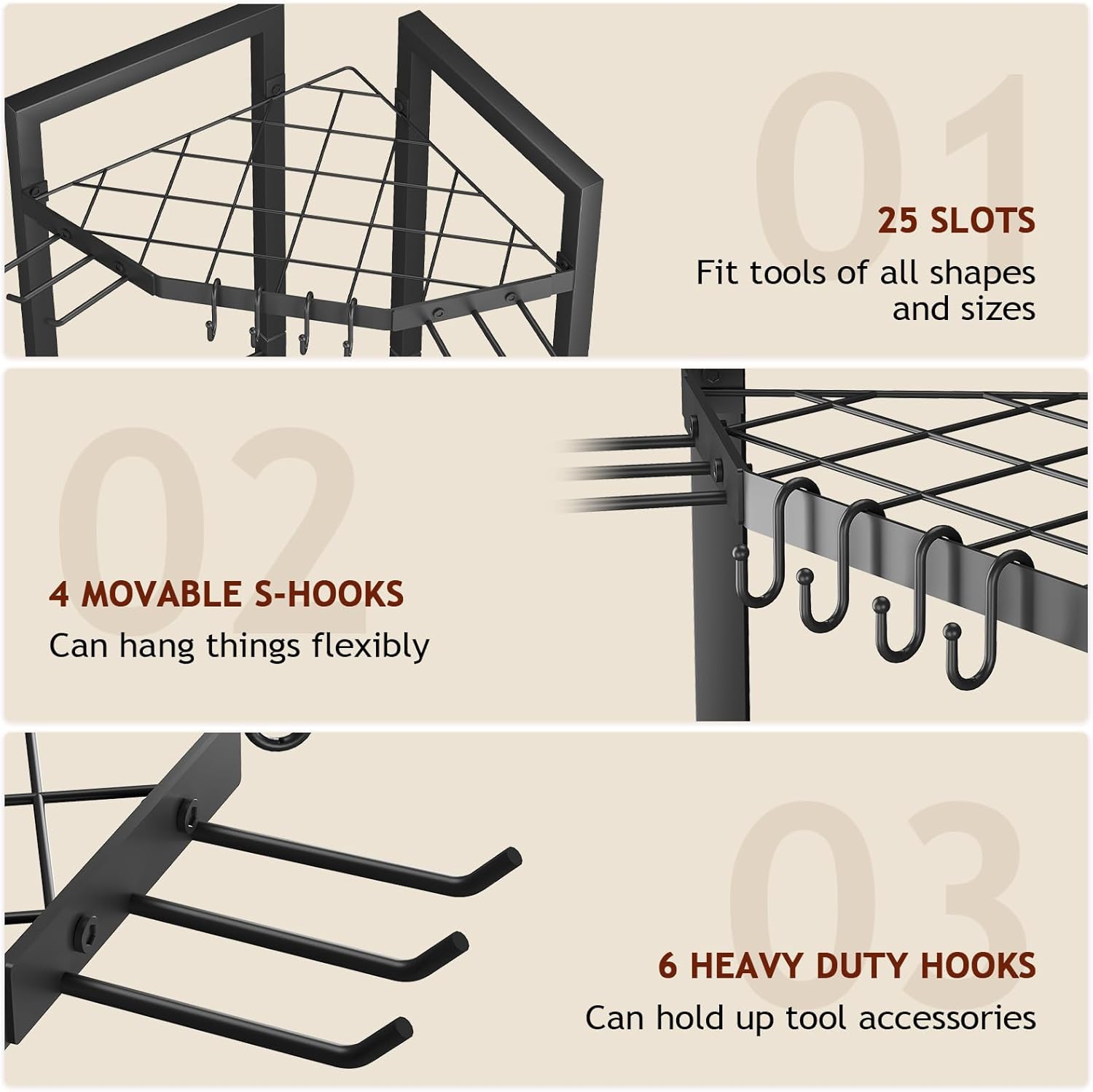 01

25 SLOTS

Fit tools of all shapes and sizes

02

4 MOVABLE S-HOOKS

Can hang things flexibly

03

6 HEAVY DUTY HOOKS

Can hold up tool accessories