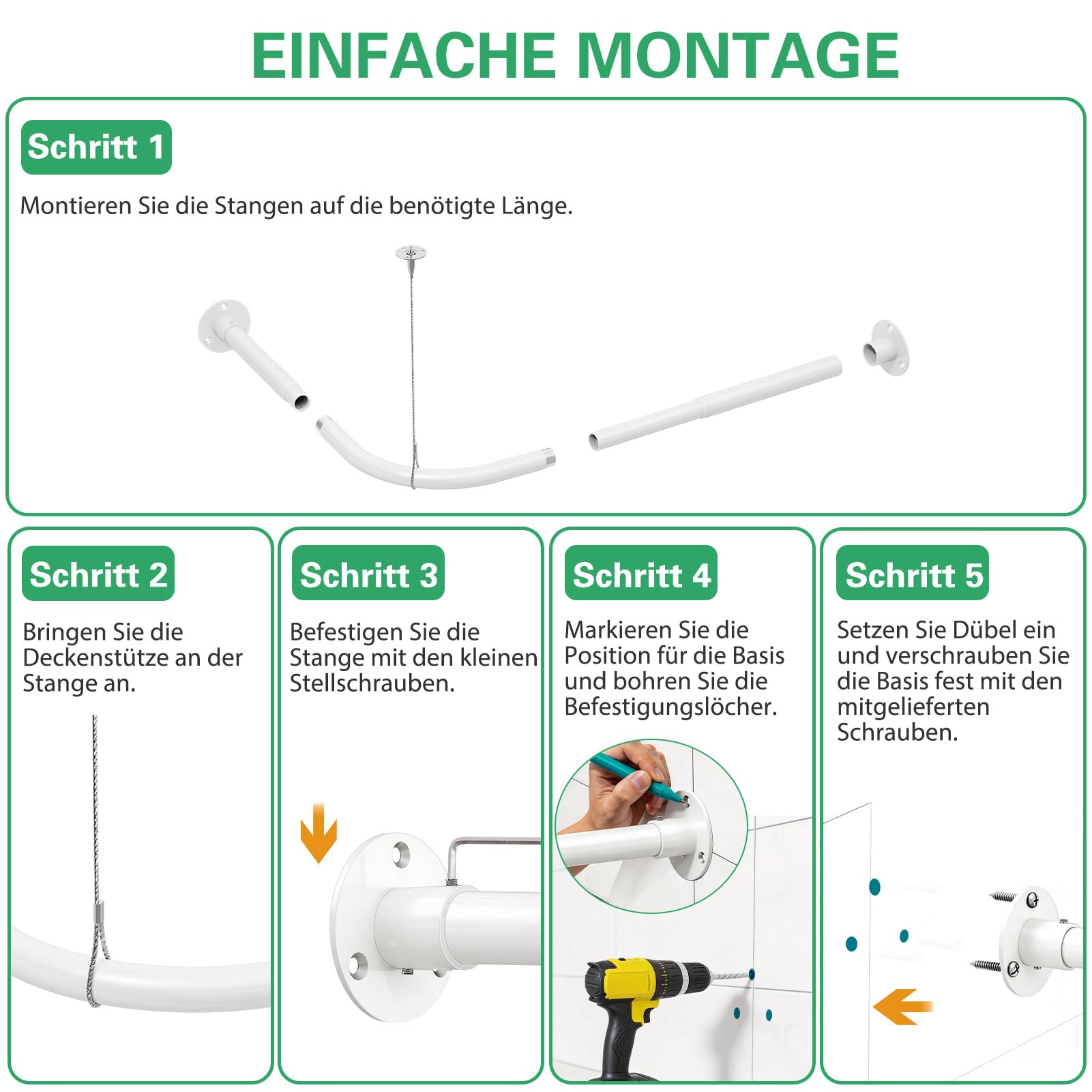 EINFACHE MONTAGE

Schritt 1

Montieren Sie die Stangen auf die benötigte Länge.

Schritt 2

Bringen Sie die Deckenstütze an der Stange an.

Schritt 3

Befestigen Sie die Stange mit den kleinen Stellschrauben.

Schritt 4

Markieren Sie die Position für die Basis und bohren Sie die Befestigungslöcher.

Schritt 5

Setzen Sie Dübel ein und verschrauben Sie die Basis fest mit den mitgelieferten Schrauben.