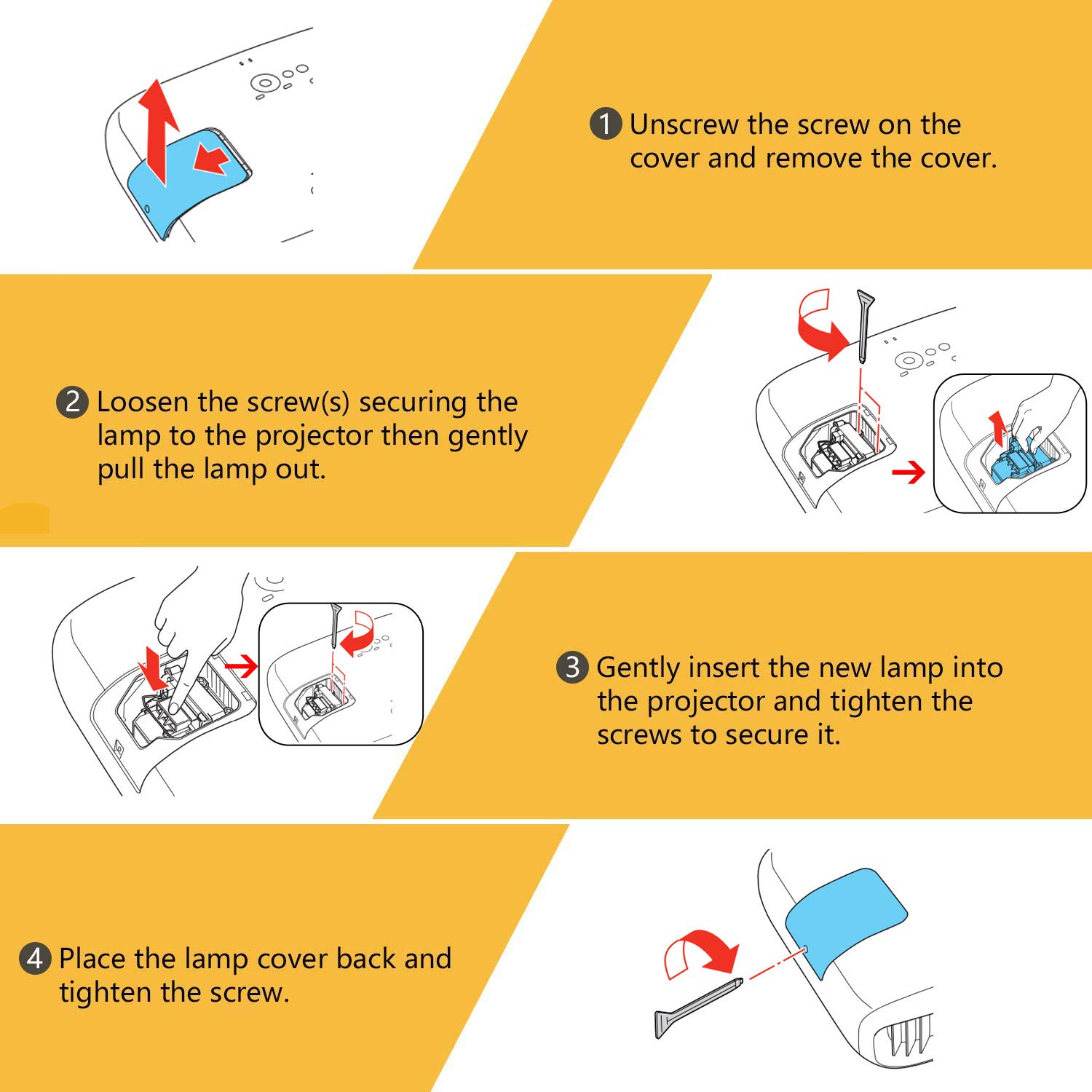 1 Unscrew the screw on the cover and remove the cover.

2 Loosen the screw(s) securing the lamp to the projector then gently pull the lamp out.

3 Gently insert the new lamp into the projector and tighten the screws to secure it.

4 Place the lamp cover back and tighten the screw.