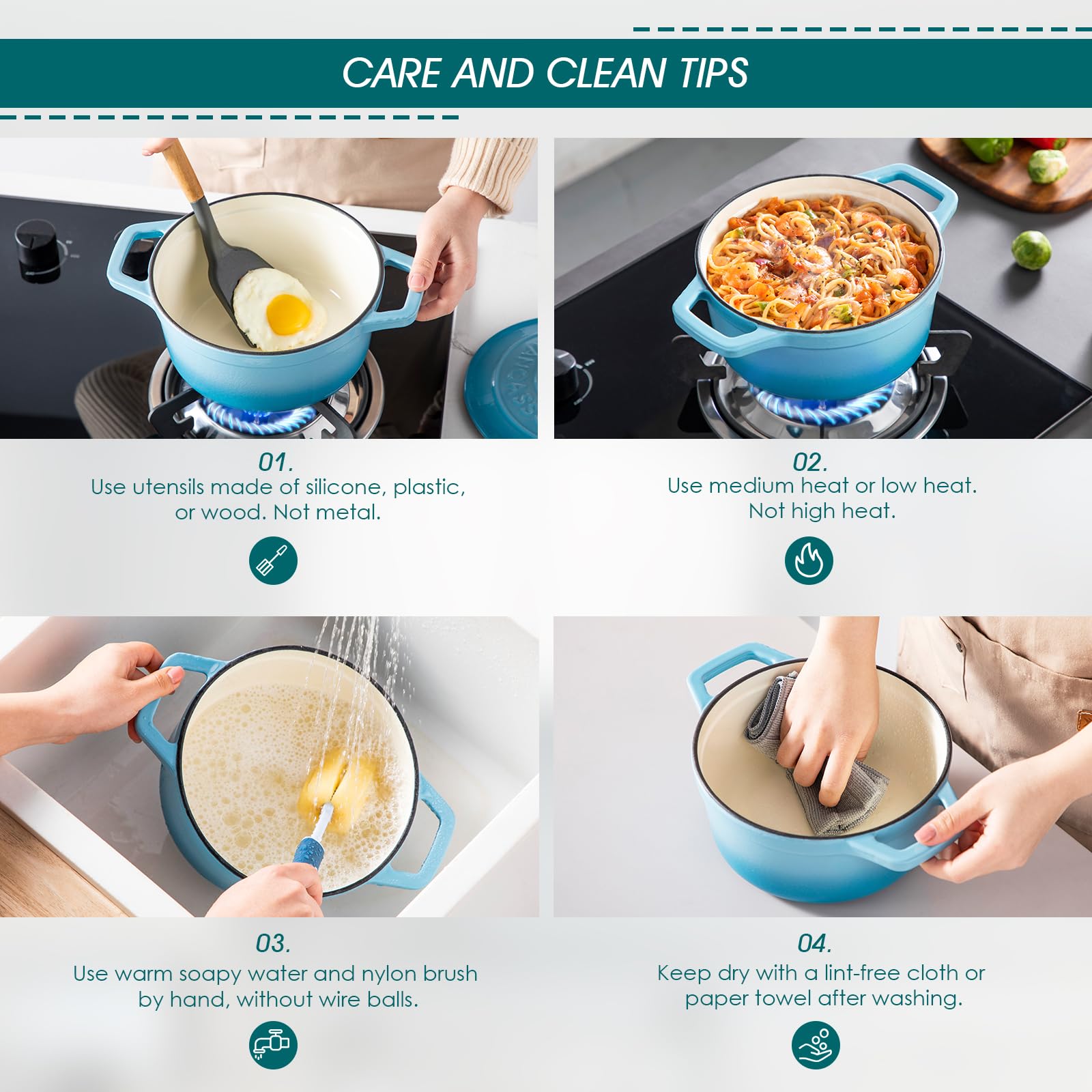 CARE AND CLEAN TIPS

01.
Use utensils made of silicone, plastic, or wood. Not metal.

02.
Use medium heat or low heat. Not high heat.

03.
Use warm soapy water and nylon brush by hand, without wire balls.

04.
Keep dry with a lint-free cloth or paper towel after washing.