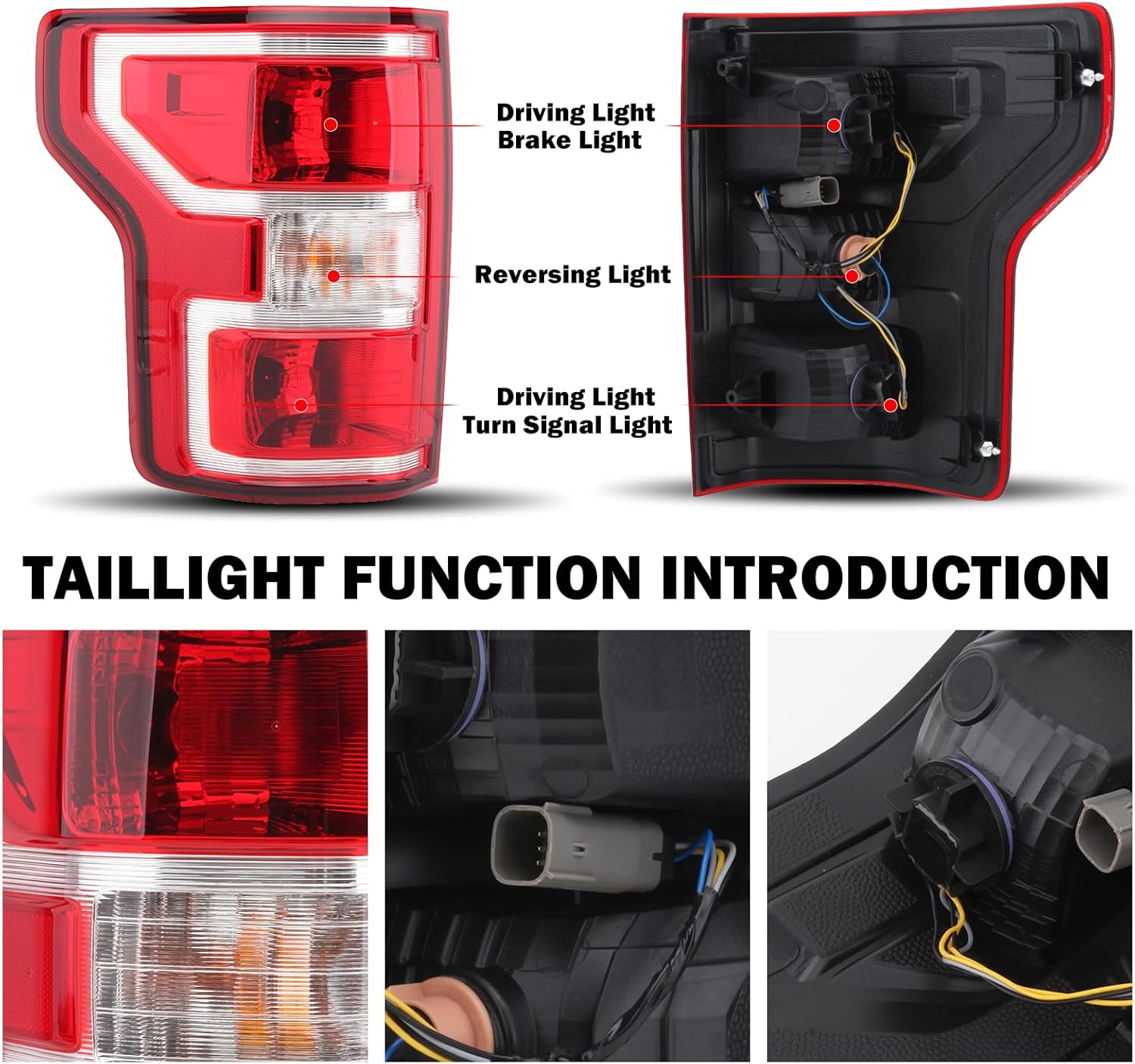 Driving Light
Brake Light

Reversing Light

Driving Light
Turn Signal Light

TAILLIGHT FUNCTION INTRODUCTION