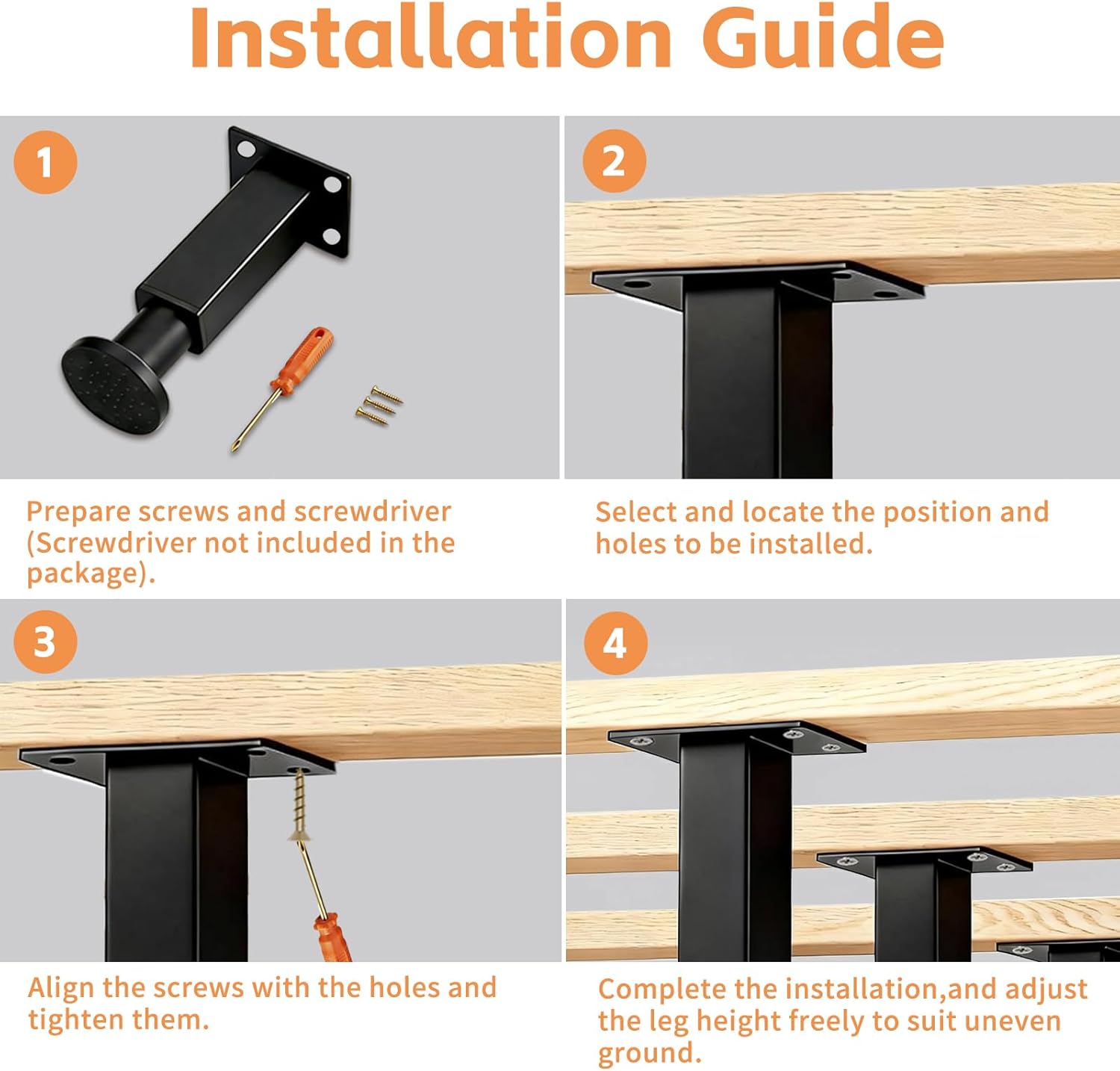 Installation Guide

1

Prepare screws and screwdriver (Screwdriver not included in the package).

2

Select and locate the position and holes to be installed.

3

Align the screws with the holes and tighten them.

4

Complete the installation,and adjust the leg height freely to suit uneven ground.