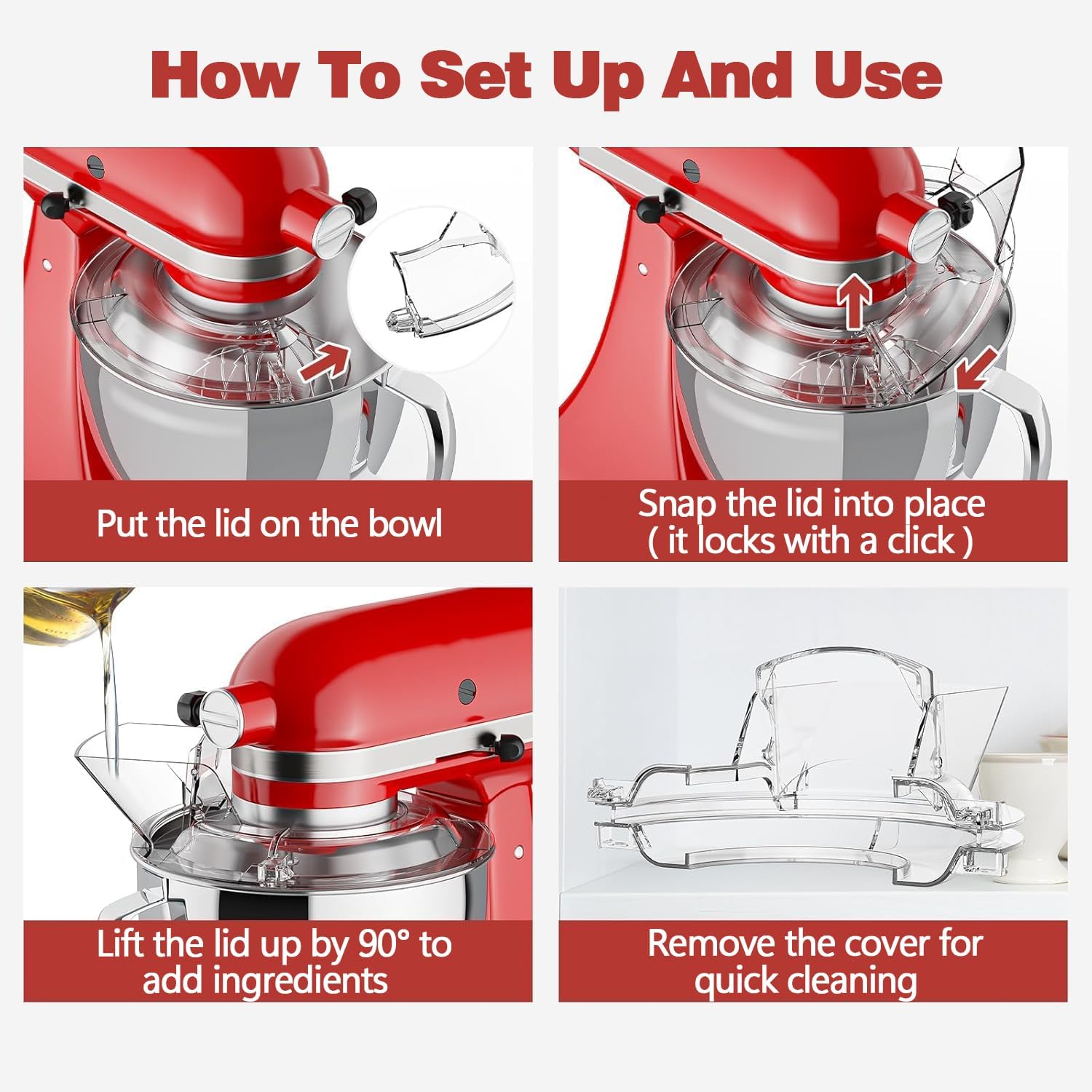 How To Set Up And Use

Put the lid on the bowl

Snap the lid into place ( it locks with a click )

Lift the lid up by 90° to add ingredients

Remove the cover for quick cleaning