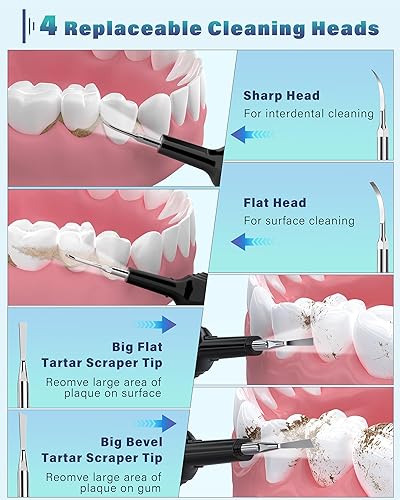 4 Replaceable Cleaning Heads

Sharp Head
For interdental cleaning

Flat Head
For surface cleaning

Big Flat
Tartar Scraper Tip
Reomve large area of plaque on surface

Big Bevel
Tartar Scraper Tip
Reomve large area of plaque on gum