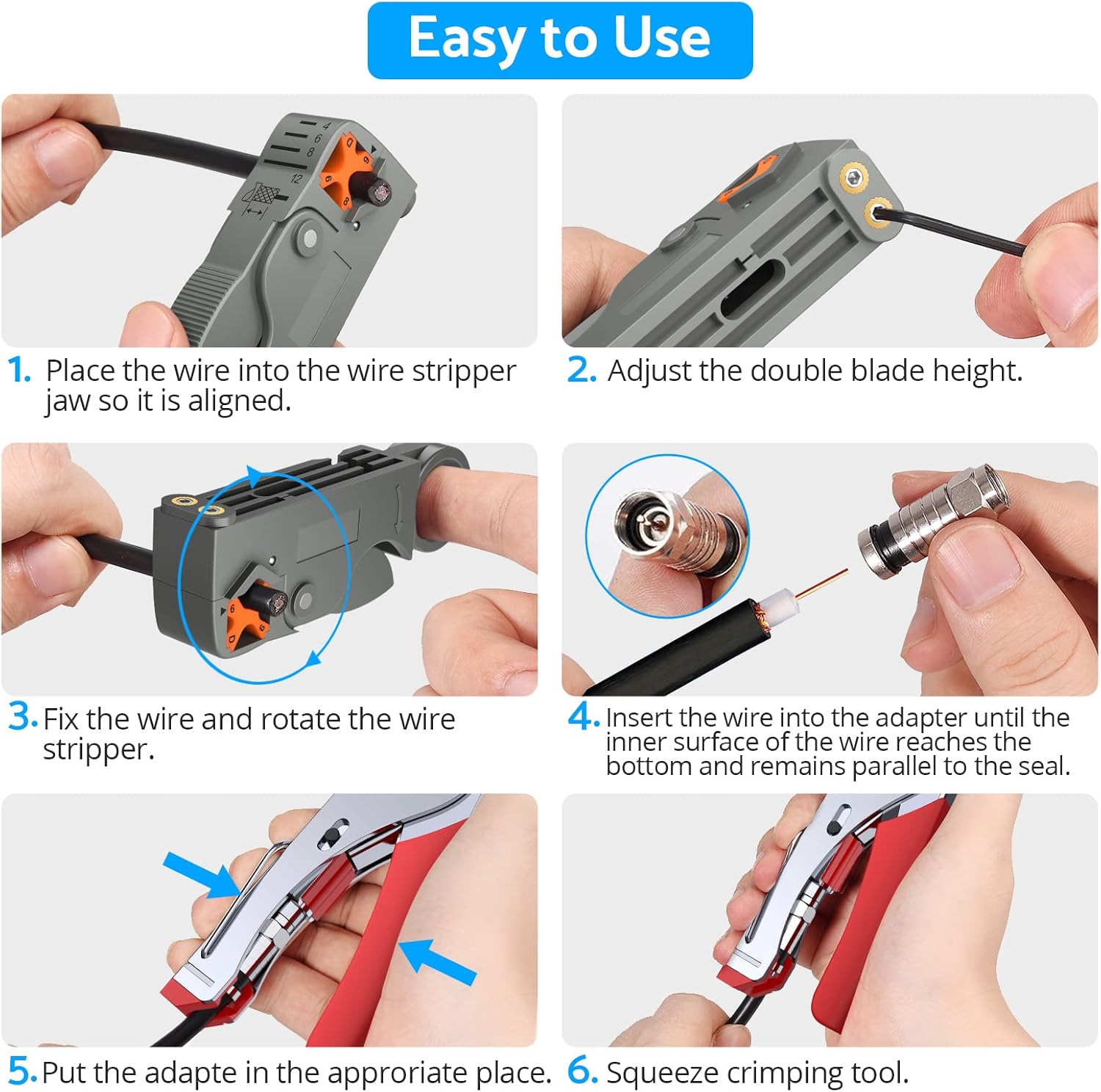 Easy to Use

4
6
8
12

1. Place the wire into the wire stripper jaw so it is aligned.

2. Adjust the double blade height.

3. Fix the wire and rotate the wire stripper.

4. Insert the wire into the adapter until the inner surface of the wire reaches the bottom and remains parallel to the seal.

5. Put the adapte in the approriate place.

6. Squeeze crimping tool.