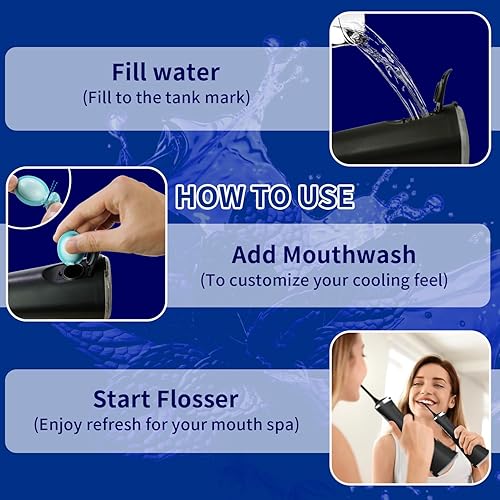 Fill water
(Fill to the tank mark)

HOW TO USE

Add Mouthwash
(To customize your cooling feel)

Start Flosser
(Enjoy refresh for your mouth spa)