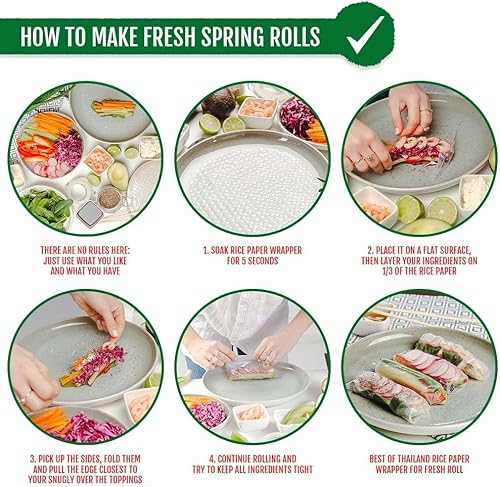 HOW TO MAKE FRESH SPRING ROLLS

THERE ARE NO RULES HERE: JUST USE WHAT YOU LIKE AND WHAT YOU HAVE

1. SOAK RICE PAPER WRAPPER FOR 5 SECONDS

2. PLACE IT ON A FLAT SURFACE, THEN LAYER YOUR INGREDIENTS ON 1/3 OF THE RICE PAPER

3. PICK UP THE SIDES, FOLD THEM AND PULL THE EDGE CLOSEST TO YOUR SNUGLY OVER THE TOPPINGS

4. CONTINUE ROLLING AND TRY TO KEEP ALL INGREDIENTS TIGHT

BEST OF THAILAND RICE PAPER WRAPPER FOR FRESH ROLL