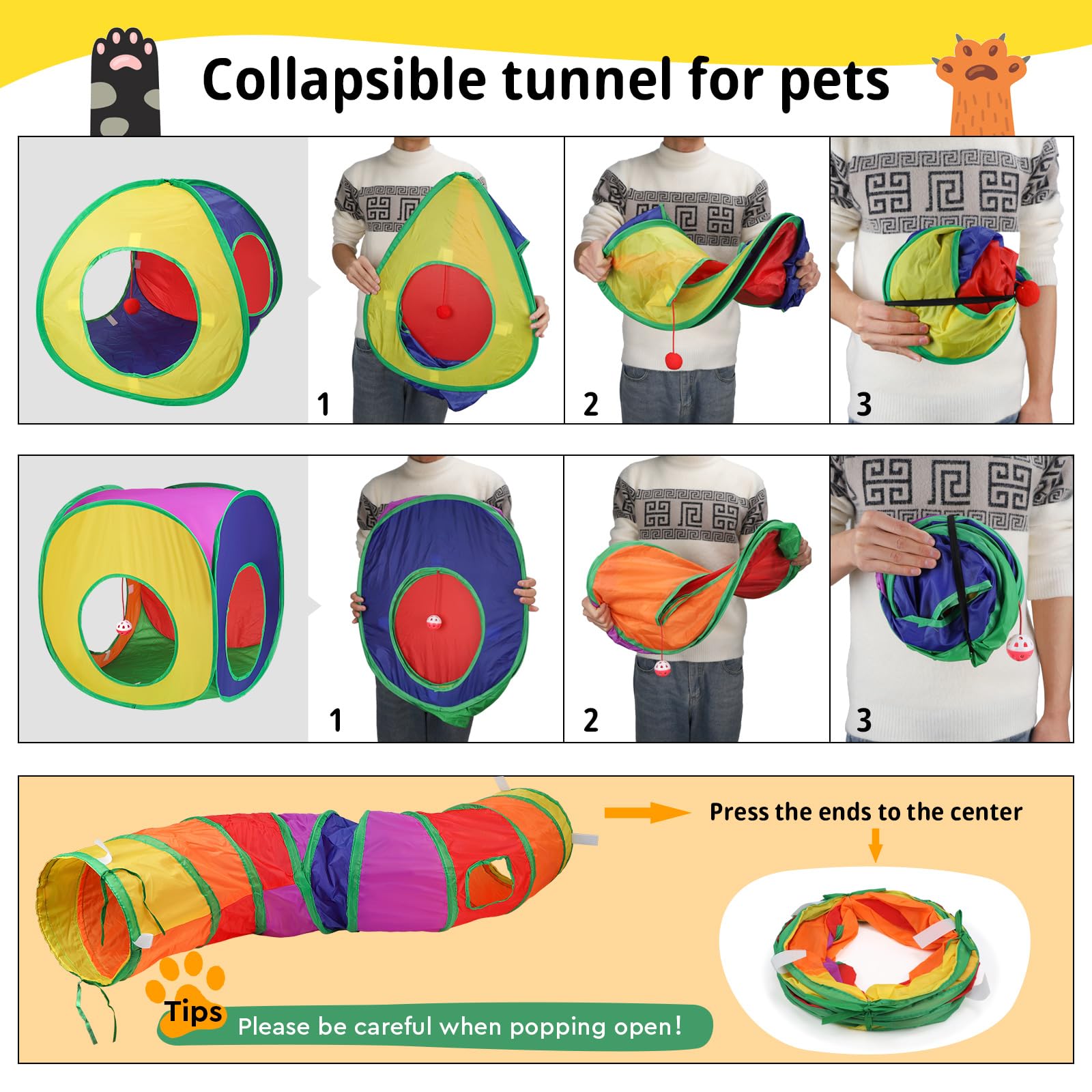 Collapsible tunnel for pets

1

2

3

1

2

3

Press the ends to the center

Tips

Please be careful when popping open!