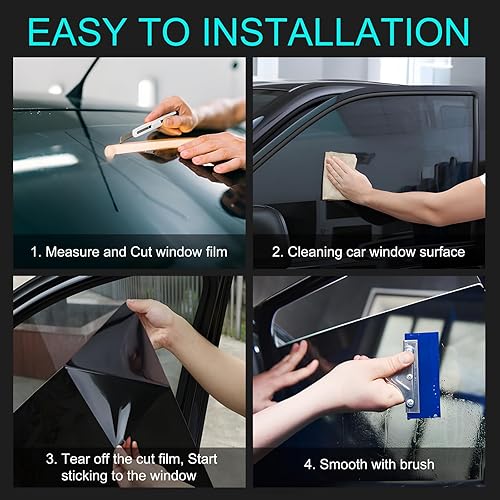 EASY TO INSTALLATION

1. Measure and Cut window film

2. Cleaning car window surface

3. Tear off the cut film, Start sticking to the window

4. Smooth with brush