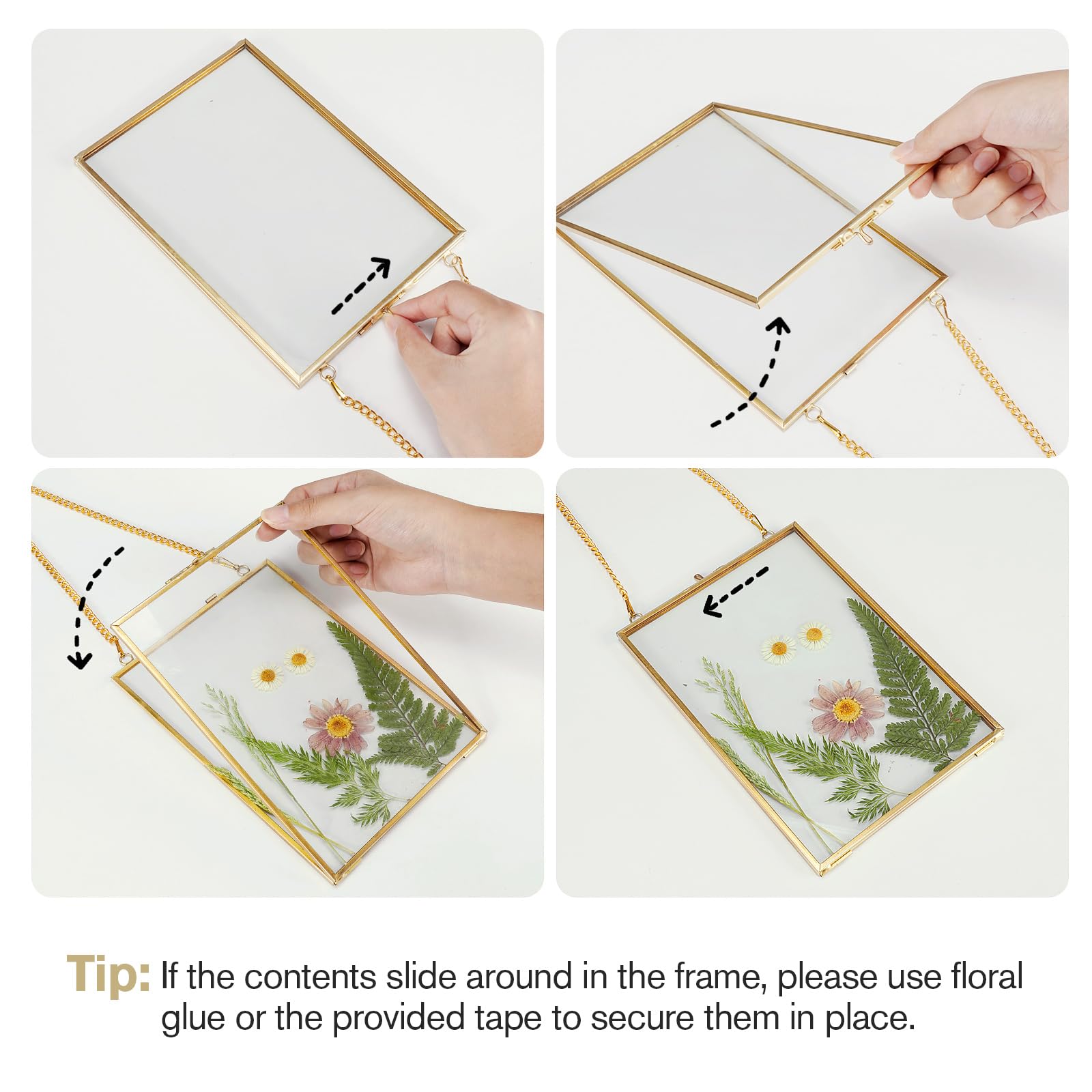 Tip: If the contents slide around in the frame, please use floral glue or the provided tape to secure them in place.