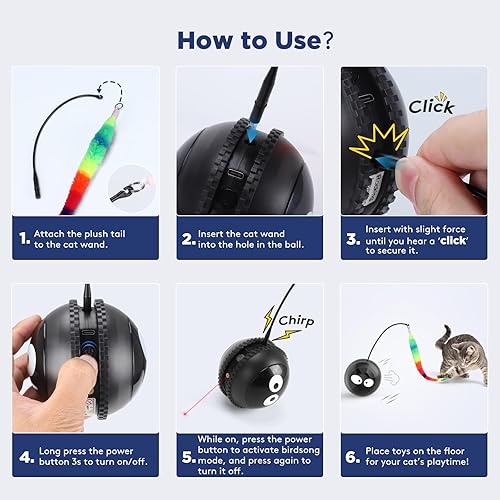 How to Use?

1. Attach the plush tail to the cat wand.

2. Insert the cat wand into the hole in the ball.

Click

3. Insert with slight force until you hear a 'click' to secure it.

4. Long press the power button 3s to turn on/off.

Chirp

5. While on, press the power button to activate birdsong mode, and press again to turn it off.

6. Place toys on the floor for your cat's playtime!