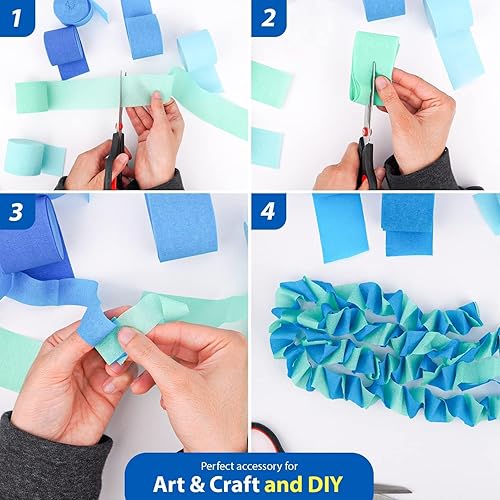 1

2

3

4

Perfect accessory for
Art & Craft and DIY