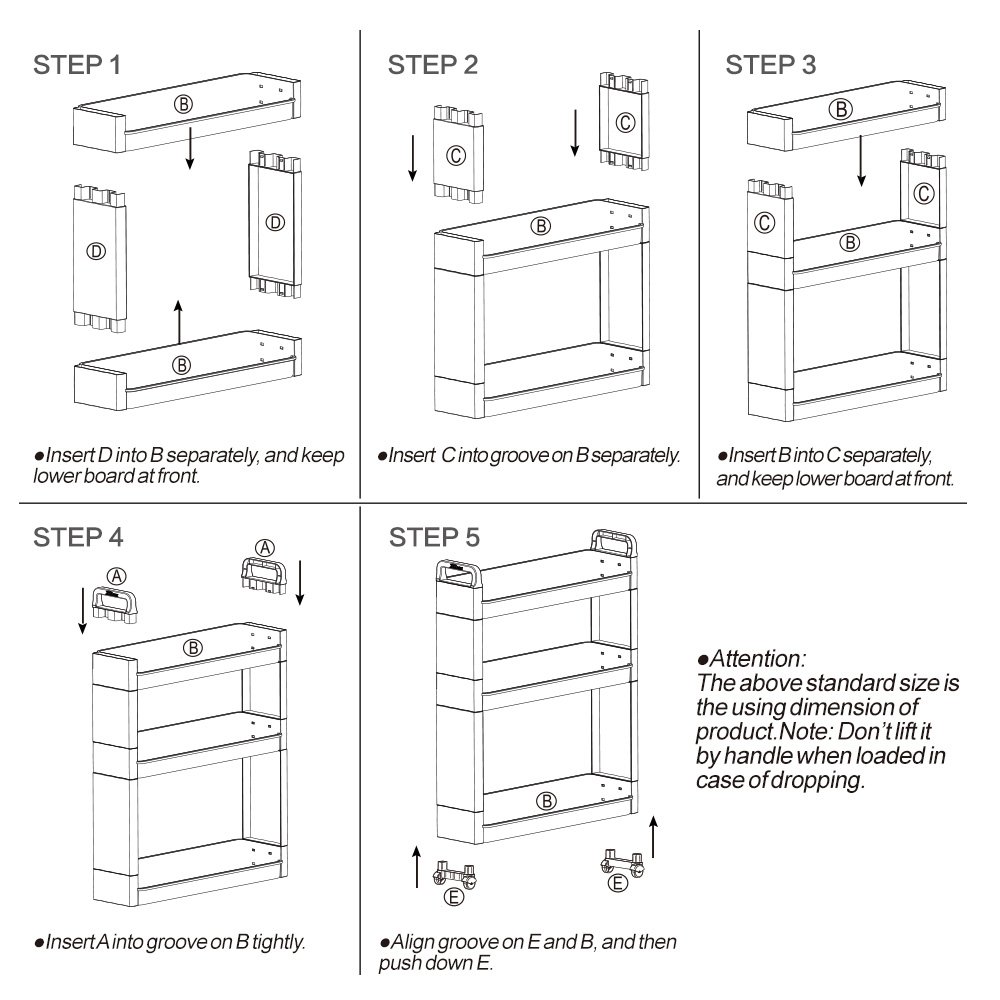 STEP 1

B

D

D

B

●Insert D into B separately, and keep lower board at front.

STEP 2

C

C

B

●Insert C into groove on B separately.

STEP 3

B

C

C

B

●Insert B into C separately, and keep lower board at front.

STEP 4

A

A

B

●Insert A into groove on B tightly.

STEP 5

B

E

E

●Align groove on E and B, and then push down E.

●Attention:
The above standard size is the using dimension of product.Note: Don't lift it by handle when loaded in case of dropping.