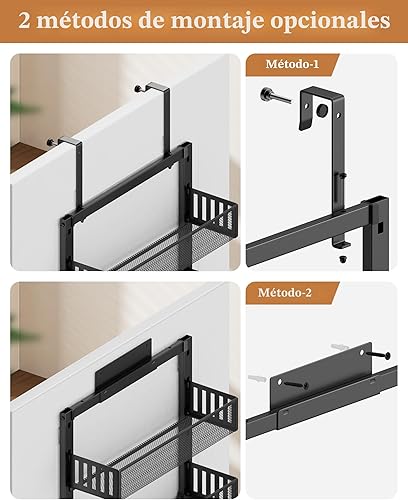 2 métodos de montaje opcionales

Método-1

Método-2