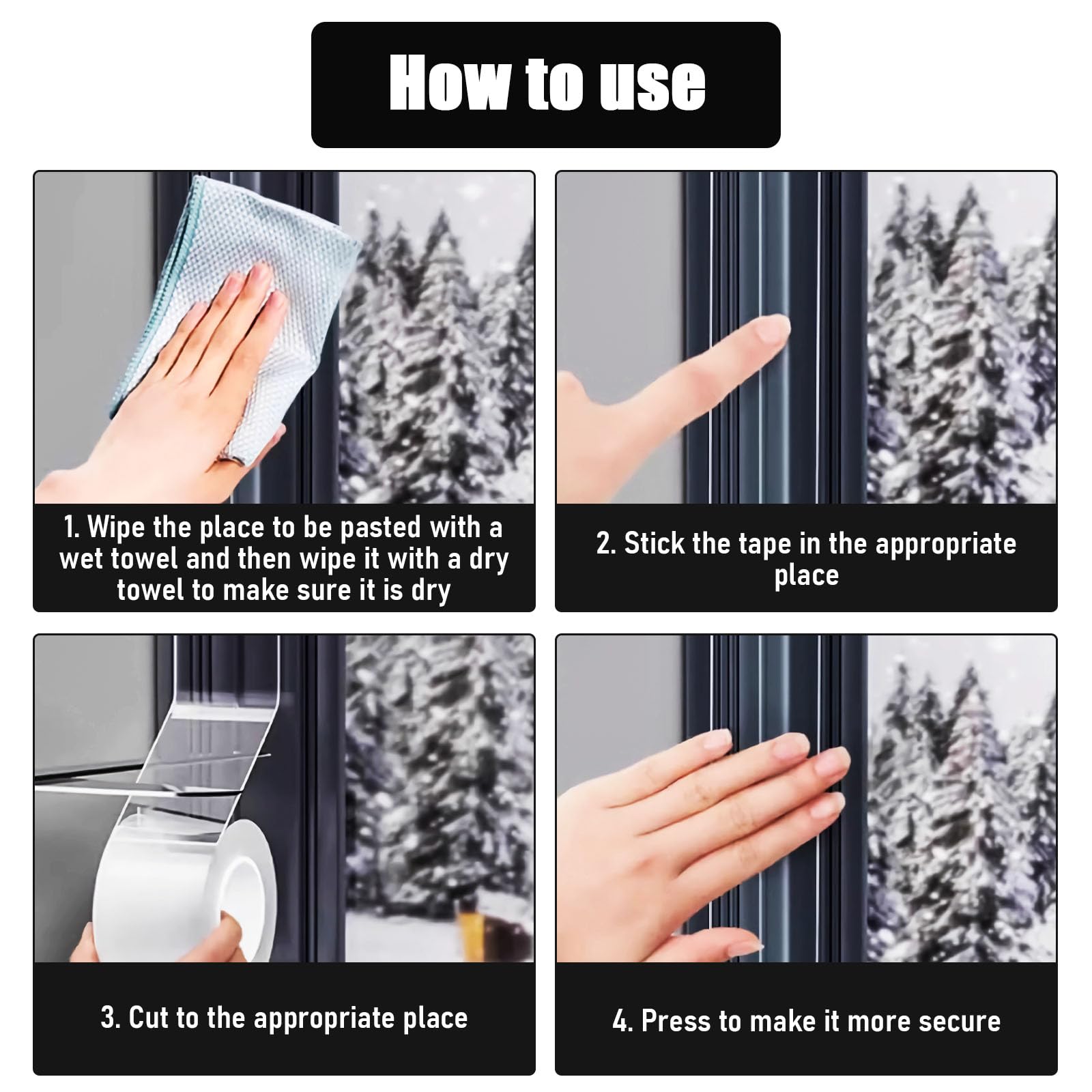 How to use

1. Wipe the place to be pasted with a wet towel and then wipe it with a dry towel to make sure it is dry

2. Stick the tape in the appropriate place

3. Cut to the appropriate place

4. Press to make it more secure