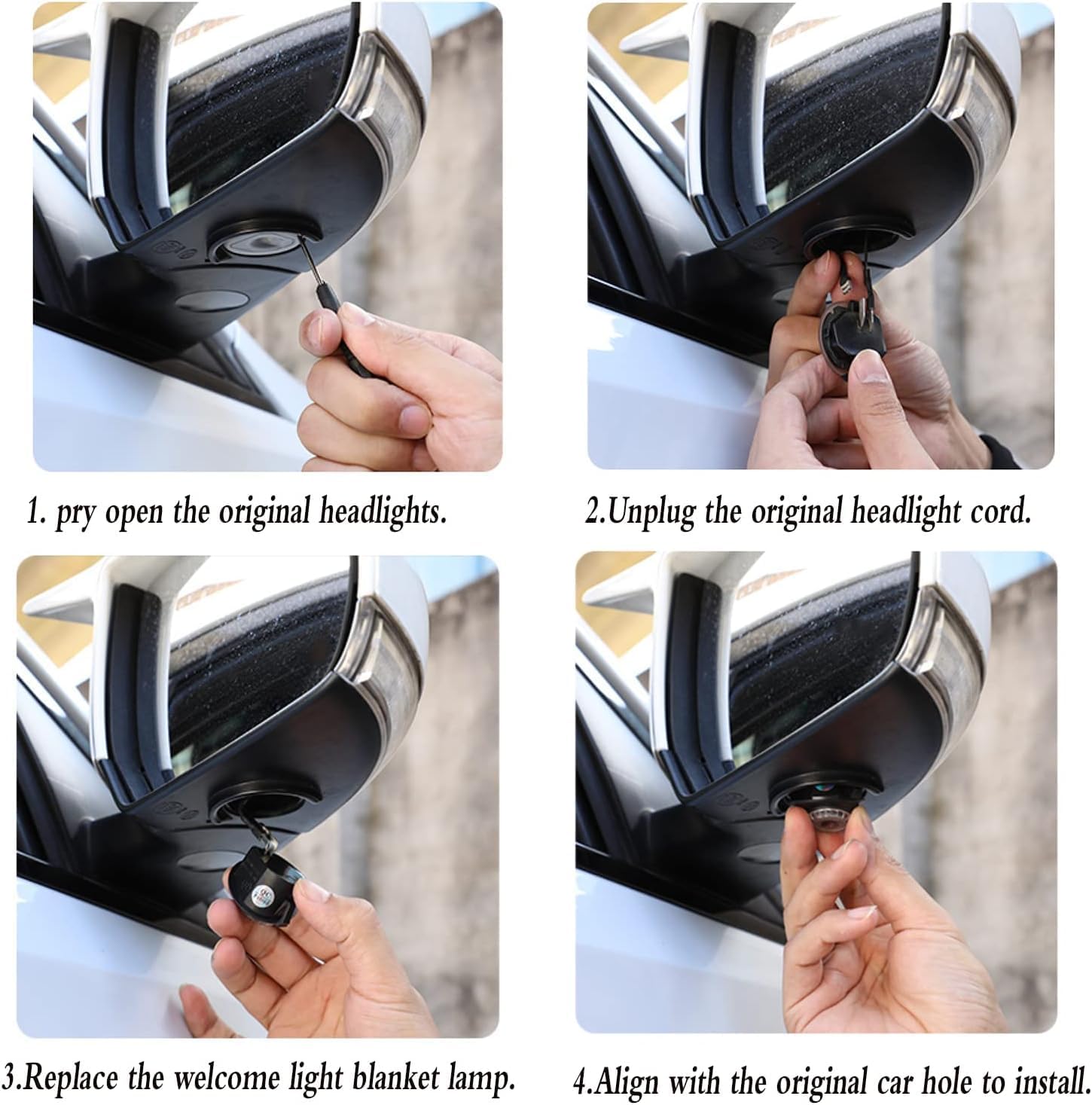 1. pry open the original headlights.

2.Unplug the original headlight cord.

3.Replace the welcome light blanket lamp.

4.Align with the original car hole to install.