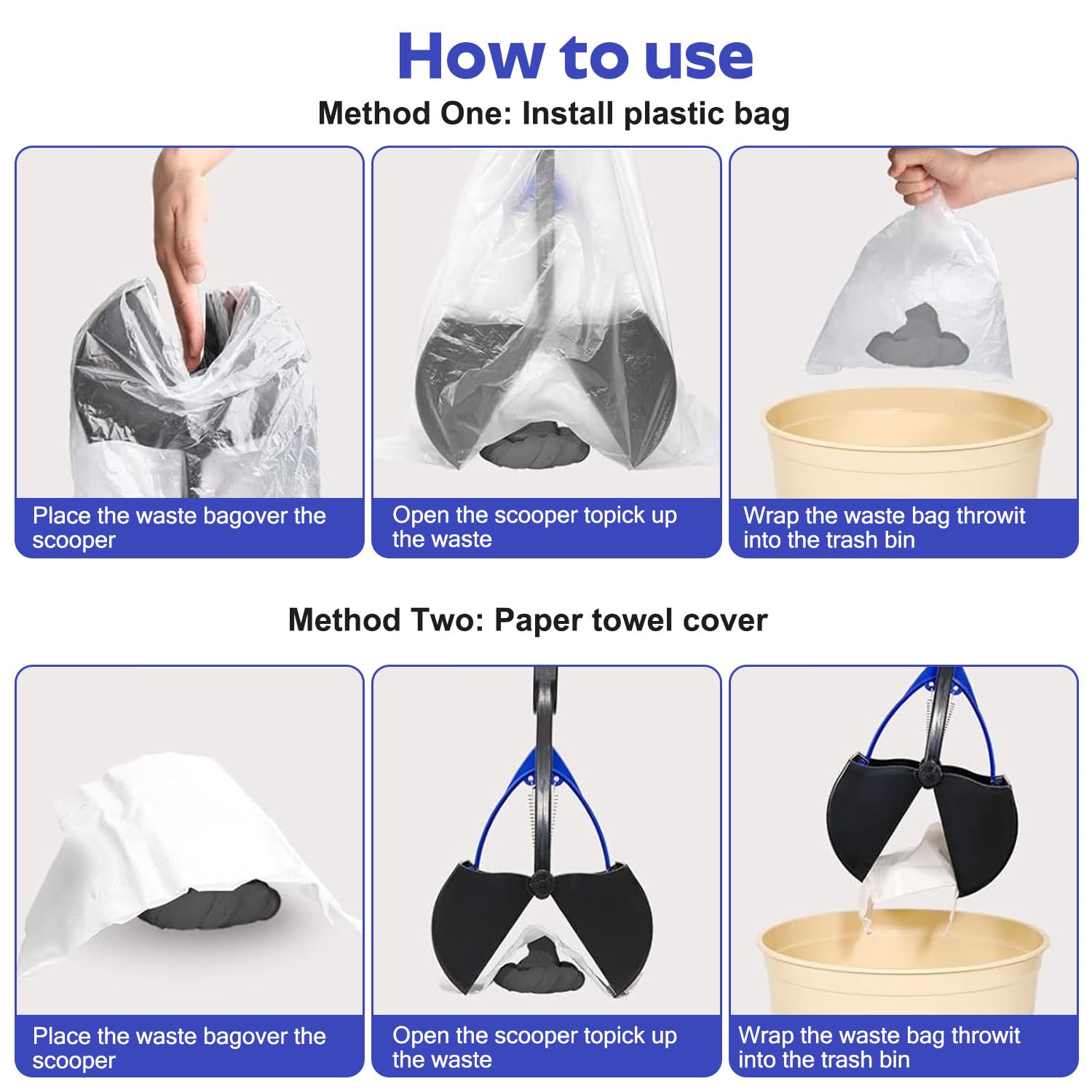 How to use

Method One: Install plastic bag

Place the waste bagover the scooper

Open the scooper topick up the waste

Wrap the waste bag throwit into the trash bin

Method Two: Paper towel cover

Place the waste bagover the scooper

Open the scooper topick up the waste

Wrap the waste bag throwit into the trash bin