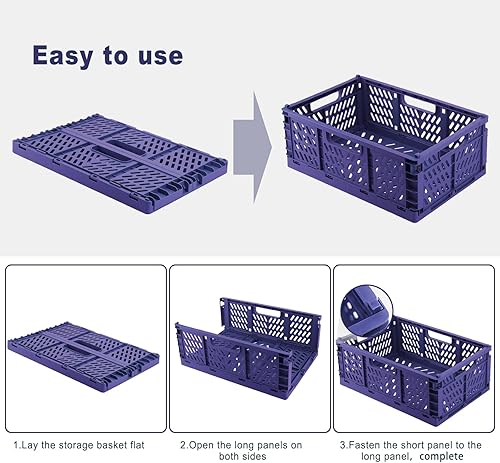 Easy to use

1.Lay the storage basket flat

2.Open the long panels on both sides

3.Fasten the short panel to the long panel, complete