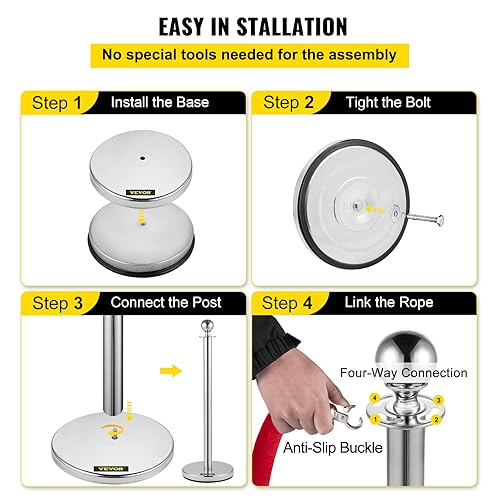 EASY IN STALLATION

No special tools needed for the assembly

Step 1 Install the Base

VEVOR

Step 2 Tight the Bolt

Step 3 Connect the Post

VEVOR

Step 4 Link the Rope

Four-Way Connection

4 3 1 2

Anti-Slip Buckle